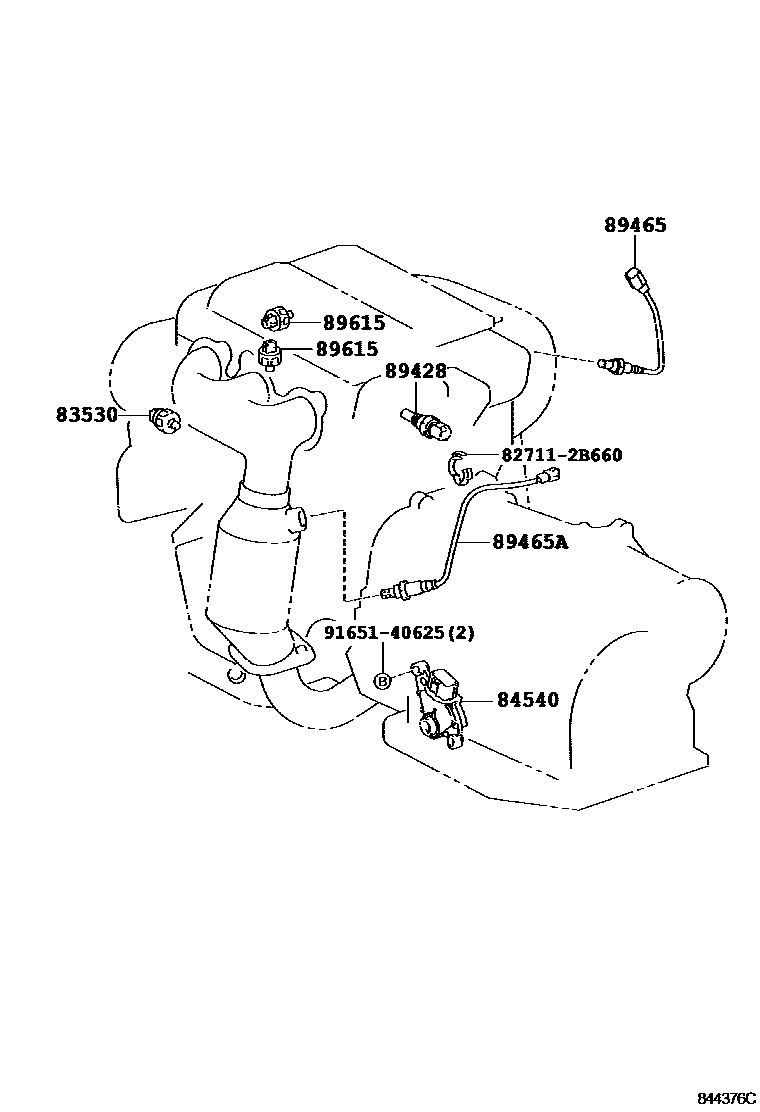 89465

89615

89615

89428

83530

82711-2B660

89465A

91651-40625(2)

B

84540

844376C