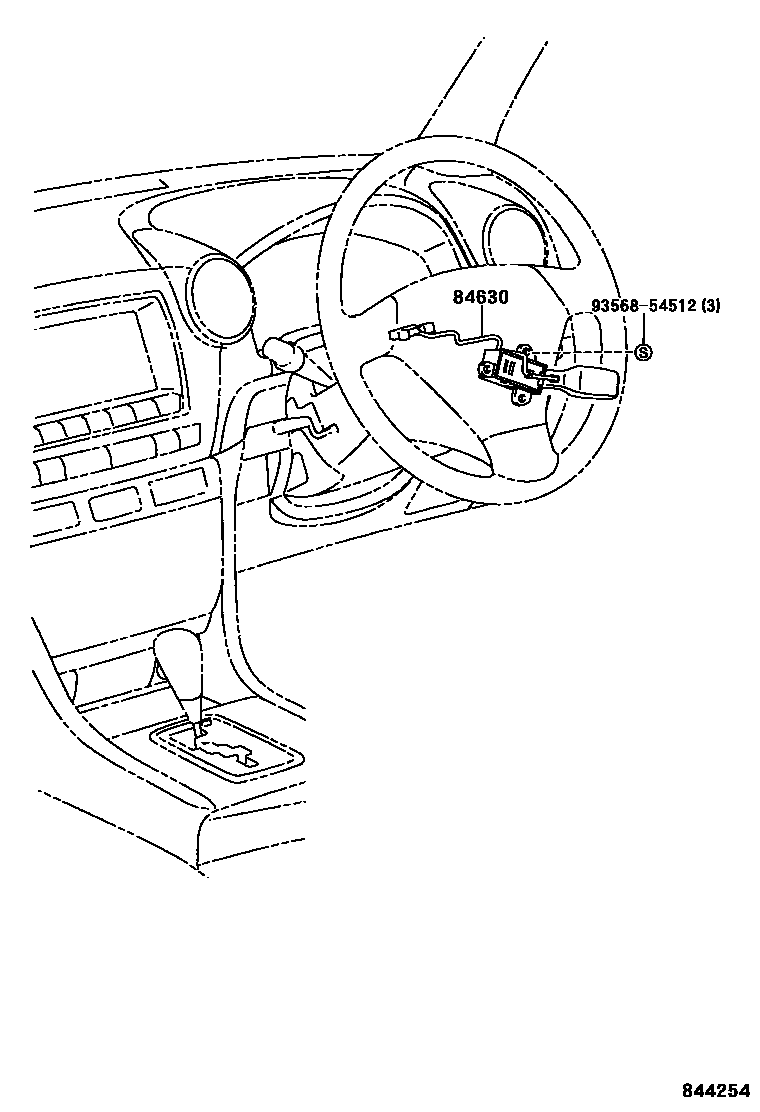 84630

93568-54512 (3)

S

844254