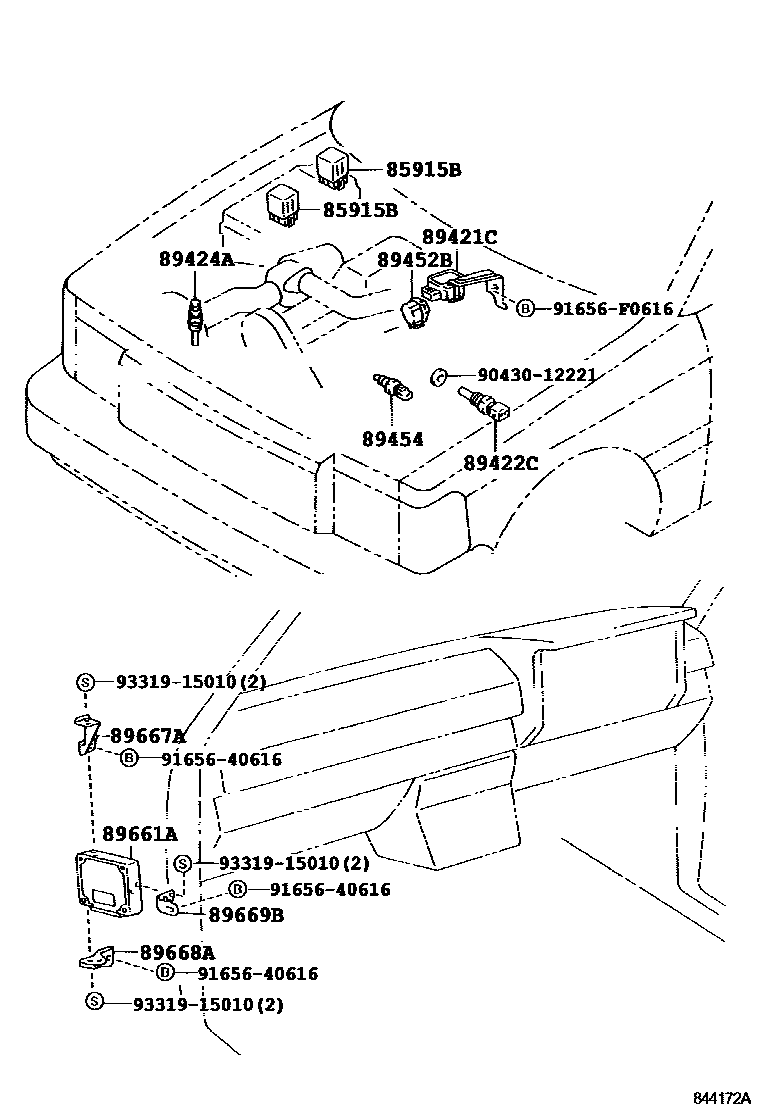 85915B
85915B
89421C
89424A
89452B
B 91656-F0616
90430-12221
89454
89422C

S 93319-15010(2)
89667A
B 91656-40616
89661A
S 93319-15010(2)
B 91656-40616
89669B
89668A
B 91656-40616
S 93319-15010(2)

844172A