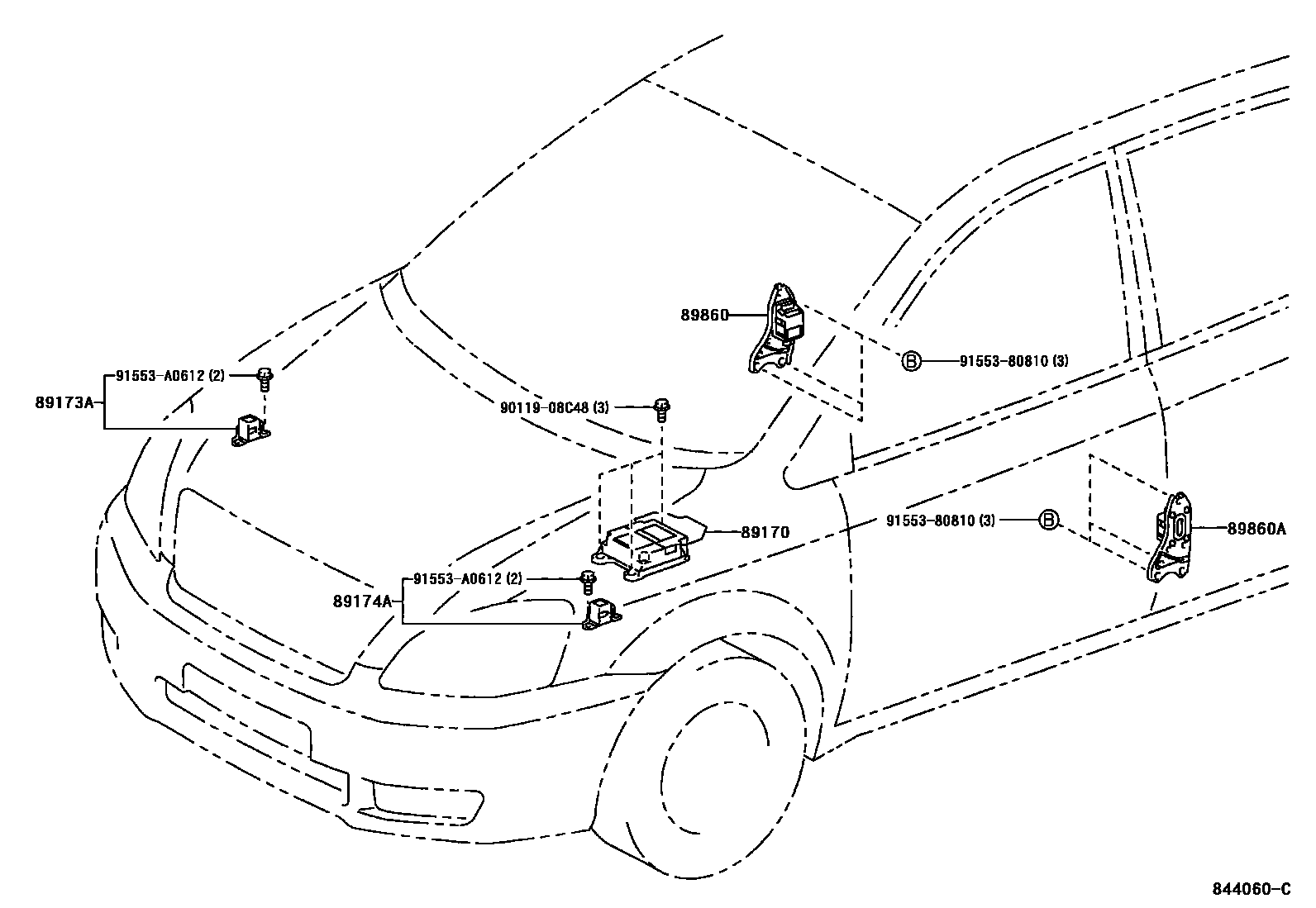 89860
B 91553-80810 (3)
91553-A0612 (2)
89173A
90119-08C48 (3)
89170
91553-80810 (3)
B
89860A
91553-A0612 (2)
89174A
844060-C