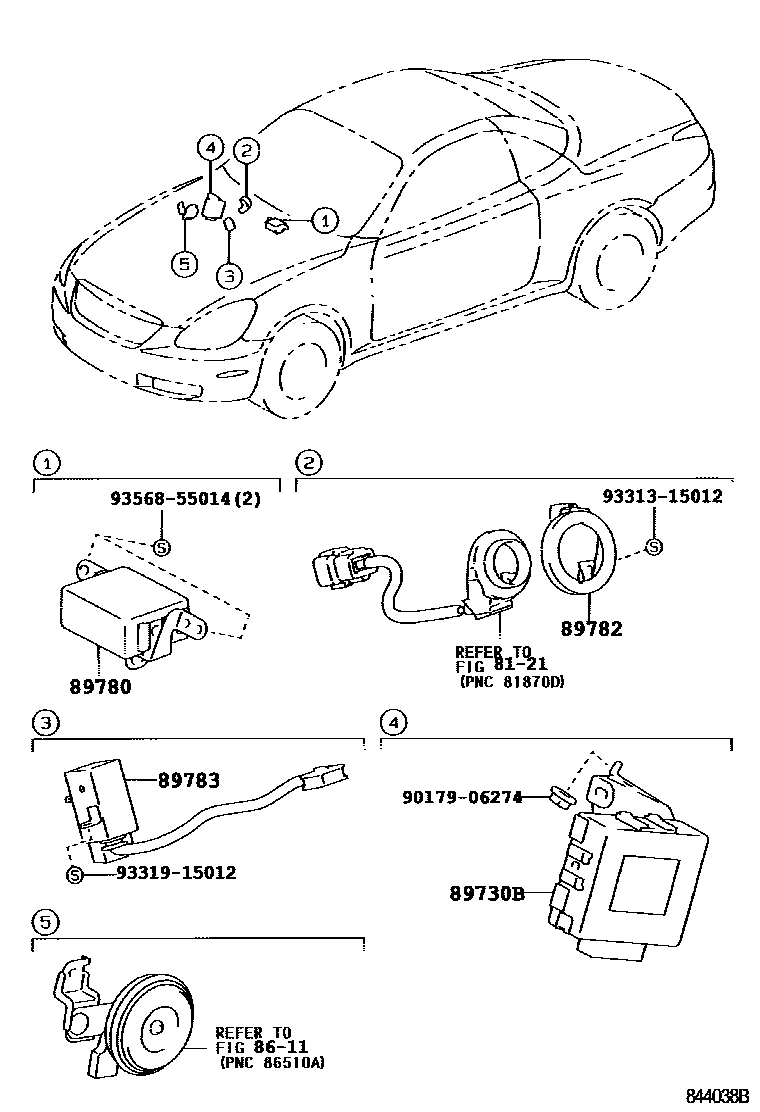 4
2
1
5
3

1
93568-55014(2)
S
89780

2
93313-15012
S
89782
REFER TO
FIG 81-21
(PNC 81870D)

3
89783
S 93319-15012

4
90179-06274
89730B

5
REFER TO
FIG 86-11
(PNC 86510A)

844038B