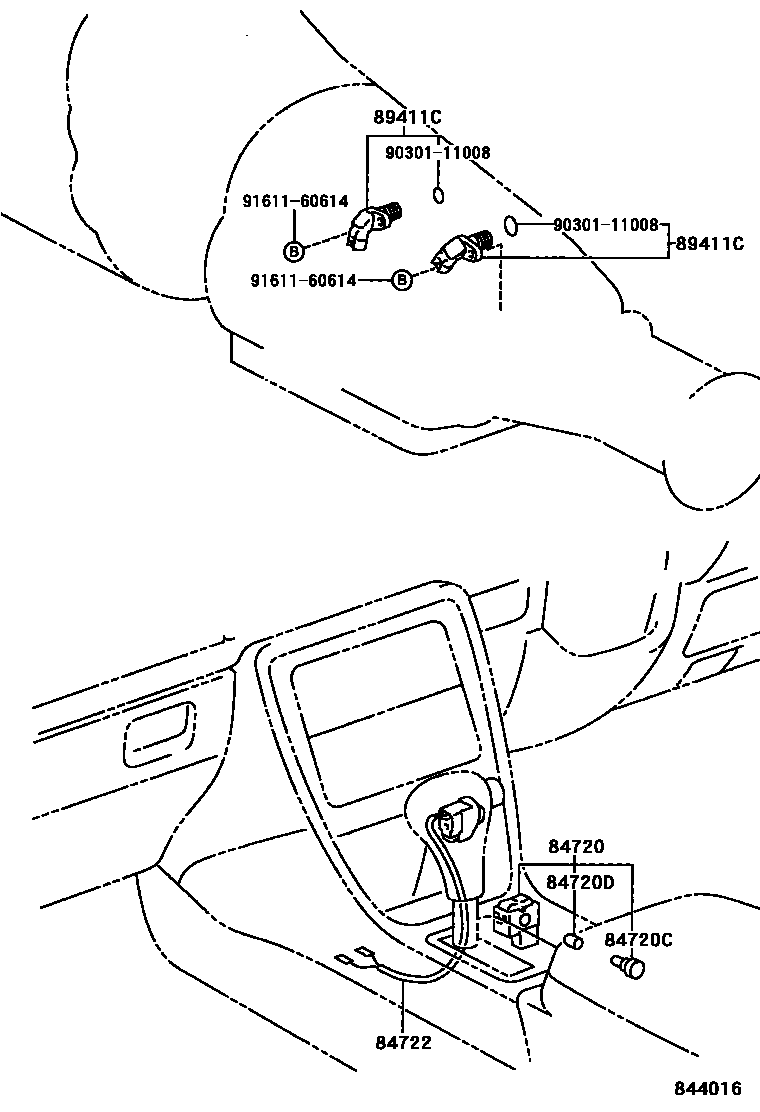 89411C
90301-11008
91611-60614
B
90301-11008
89411C
91611-60614
B

84720
84720D
84720C
84722
844016