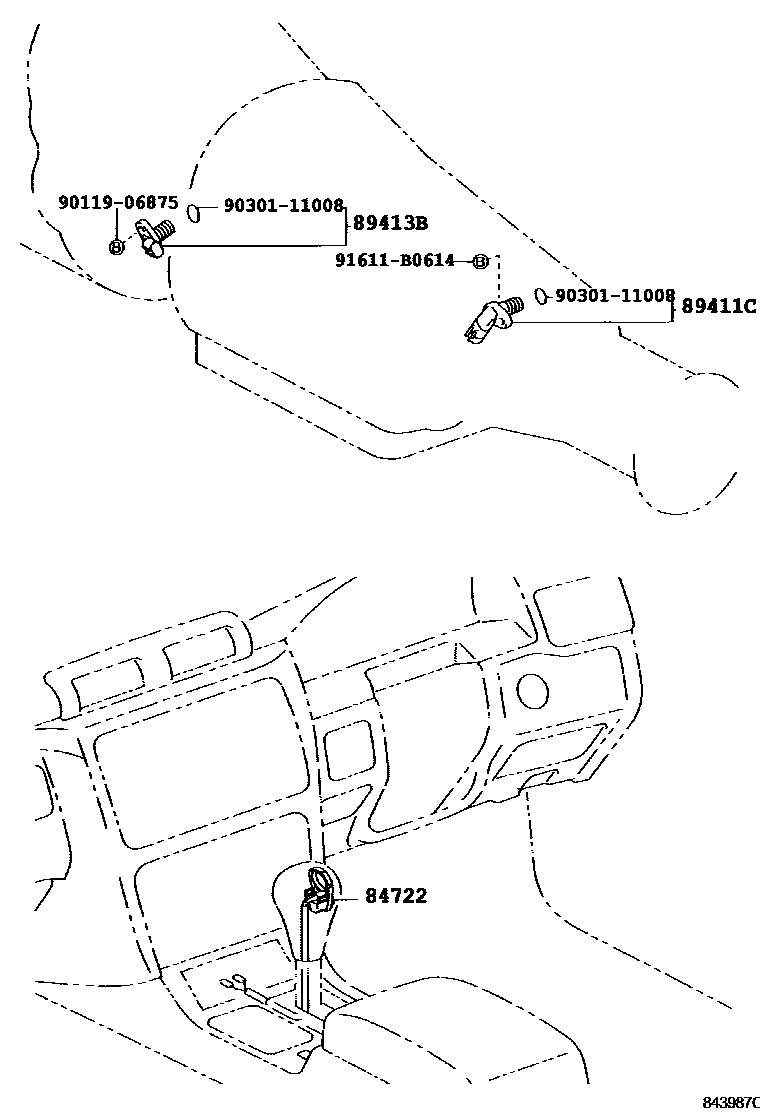 90119-06875
90301-11008
89413B
91611-B0614
90301-11008
89411C
84722
843987C