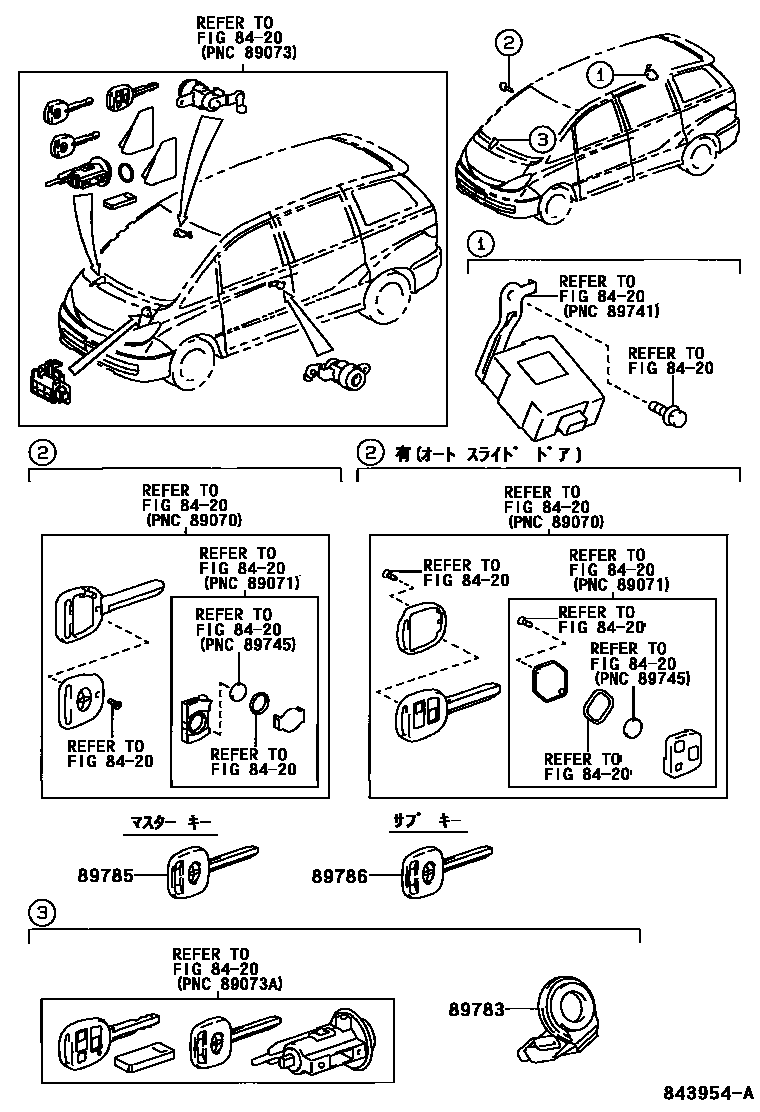 REFER TO
FIG 84-20
(PNC 89073)

2
1
3

1
REFER TO
FIG 84-20
(PNC 89741)
REFER TO
FIG 84-20

2
REFER TO
FIG 84-20
(PNC 89070)
REFER TO
FIG 84-20
(PNC 89071)
REFER TO
FIG 84-20
(PNC 89745)
REFER TO
FIG 84-20
REFER TO
FIG 84-20

2 有(オート スライド ドア)
REFER TO
FIG 84-20
(PNC 89070)
REFER TO
FIG 84-20
REFER TO
FIG 84-20
(PNC 89071)
REFER TO
FIG 84-20
REFER TO
FIG 84-20
(PNC 89745)
REFER TO
FIG 84-20

マスター キー
89785
サブ キー
89786

3
REFER TO
FIG 84-20
(PNC 89073A)
89783

843954-A