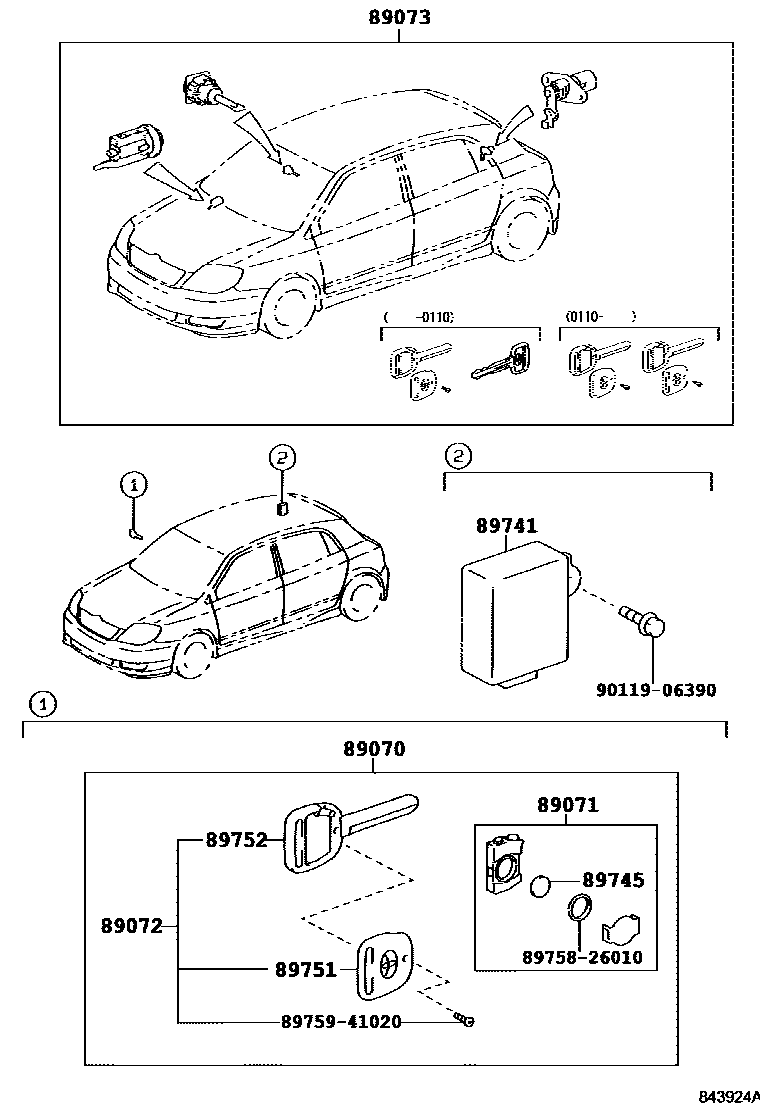 89073

( -0110)

(0110- )

1

2

2

89741

90119-06390

1

89070

89752

89072

89751

89759-41020

89071

89745

89758-26010

843924A