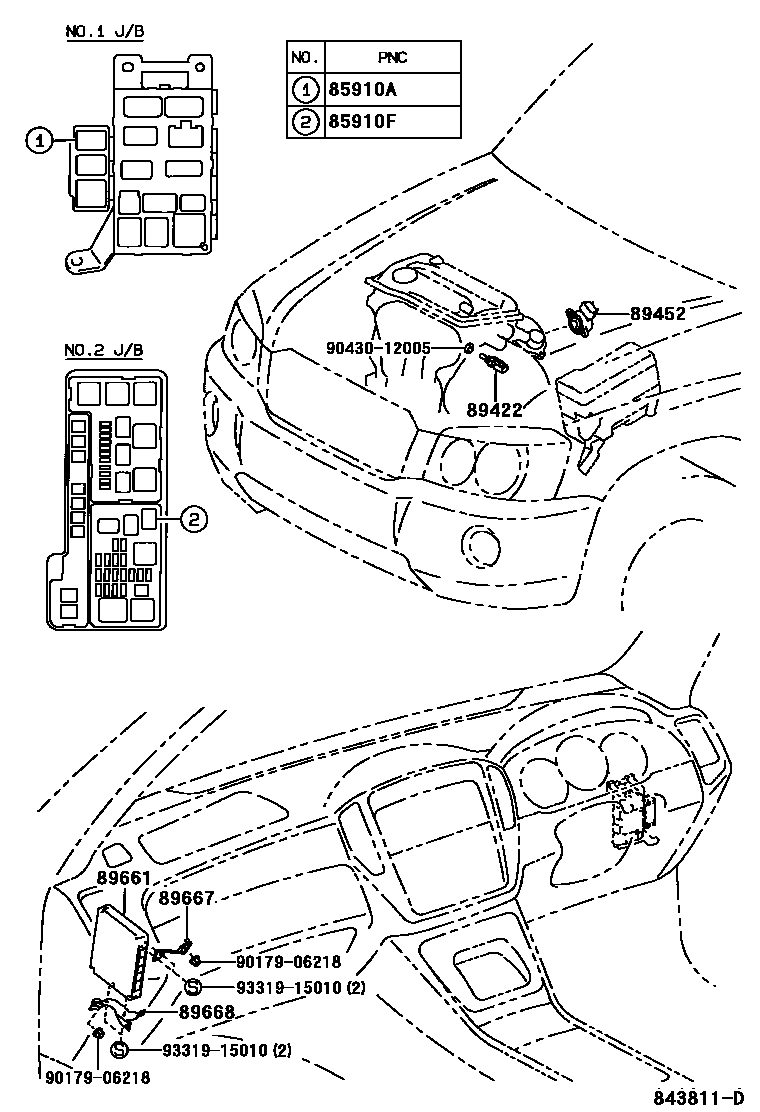 NO.1 J/B

| NO. | PNC |
|---|---|
| ① | 85910A |
| ② | 85910F |

①

89452

90430-12005

89422

NO.2 J/B

②

89661

89667

90179-06218

S 93319-15010 (2)

89668

S 93319-15010 (2)

90179-06218

843811-D