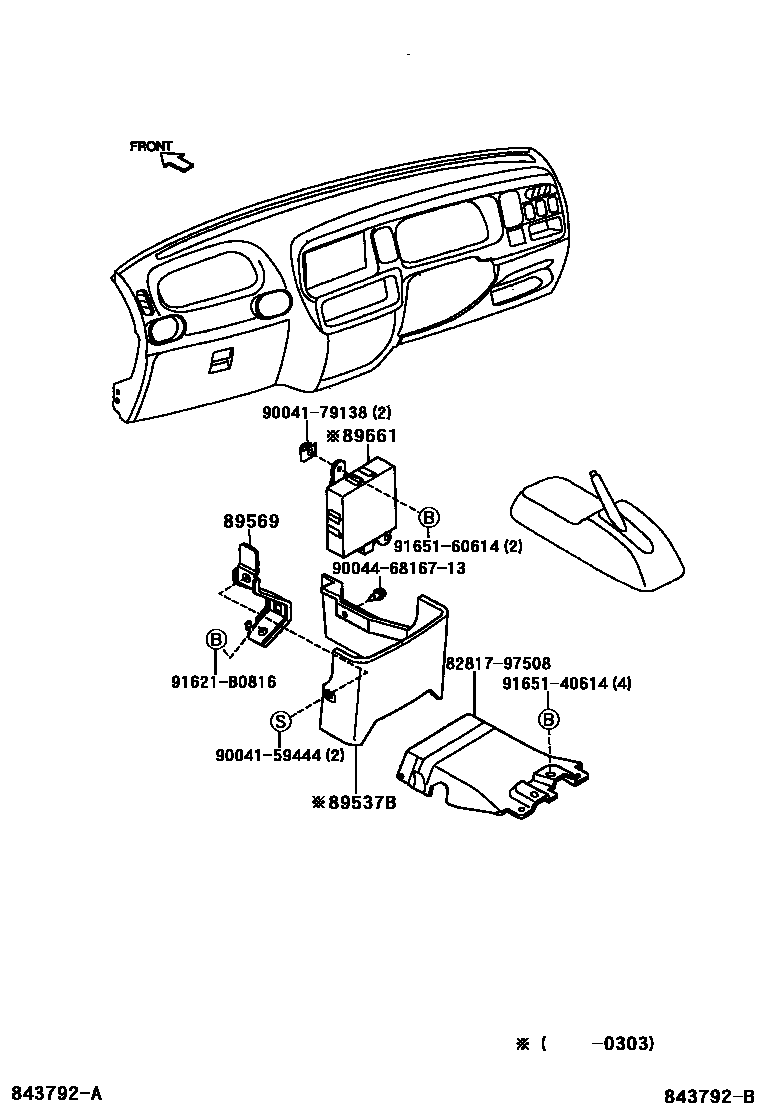 FRONT

90041-79138 (2)
※89661

89569

B
91651-60614 (2)
90044-68167-13

B
91621-B0816

82817-97508
91651-40614 (4)
B

S
90041-59444 (2)

※89537B

※ (      -0303)

843792-A

843792-B