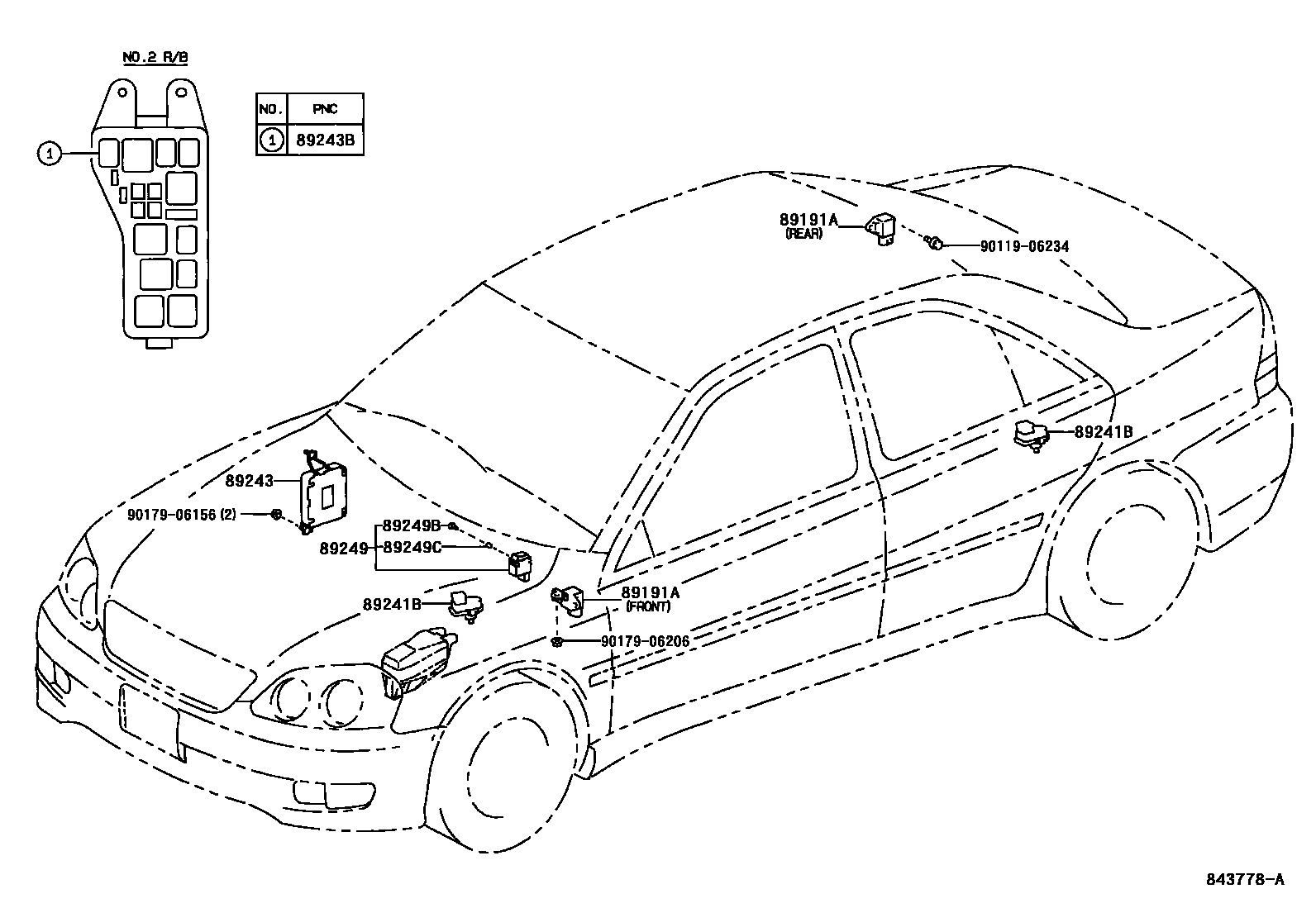 NO.2 R/B

1

| NO. | PNC |
|---|---|
| 1 | 89243B |

89191A
(REAR)

90119-06234

89241B

89243

90179-06156 (2)

89249B

89249

89249C

89241B

89191A
(FRONT)

90179-06206

843778-A