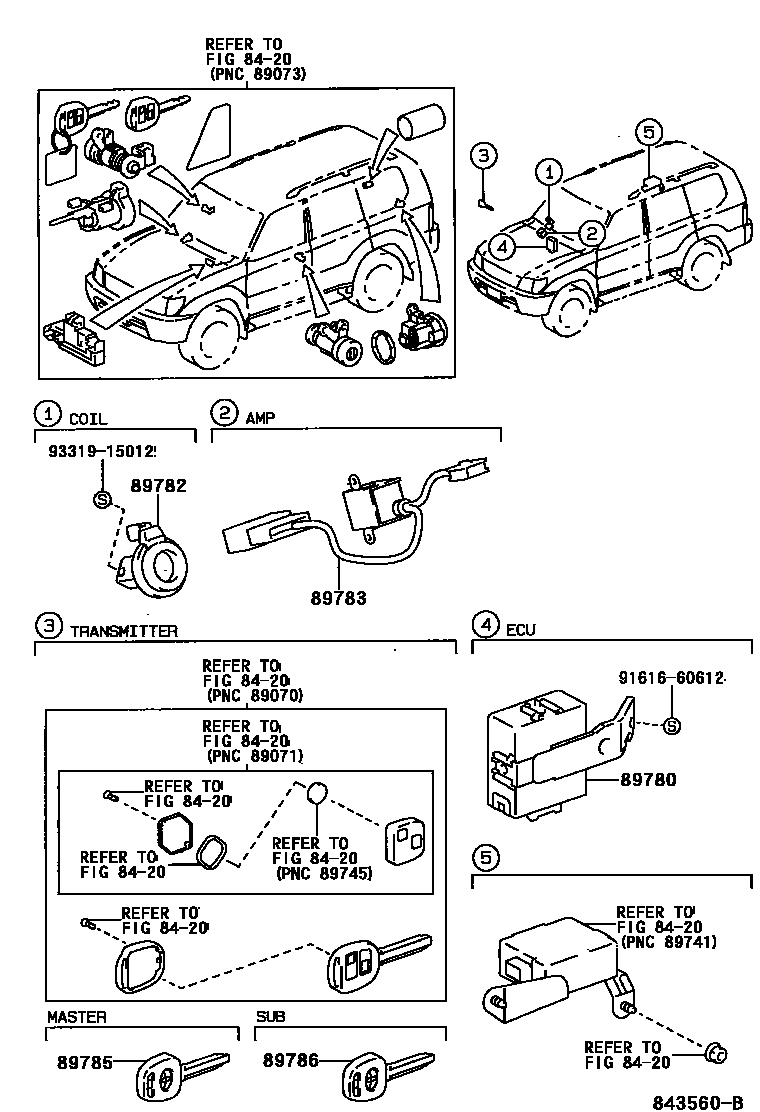 REFER TO
FIG 84-20
(PNC 89073)

3
1
5
4
2

1 COIL

93319-15012
S
89782

2 AMP

89783

3 TRANSMITTER

REFER TO
FIG 84-20
(PNC 89070)

REFER TO
FIG 84-20
(PNC 89071)

REFER TO
FIG 84-20

REFER TO
FIG 84-20

REFER TO
FIG 84-20
(PNC 89745)

REFER TO
FIG 84-20

MASTER

89785

SUB

89786

4 ECU

91616-60612
S
89780

5

REFER TO
FIG 84-20
(PNC 89741)

REFER TO
FIG 84-20

843560-B