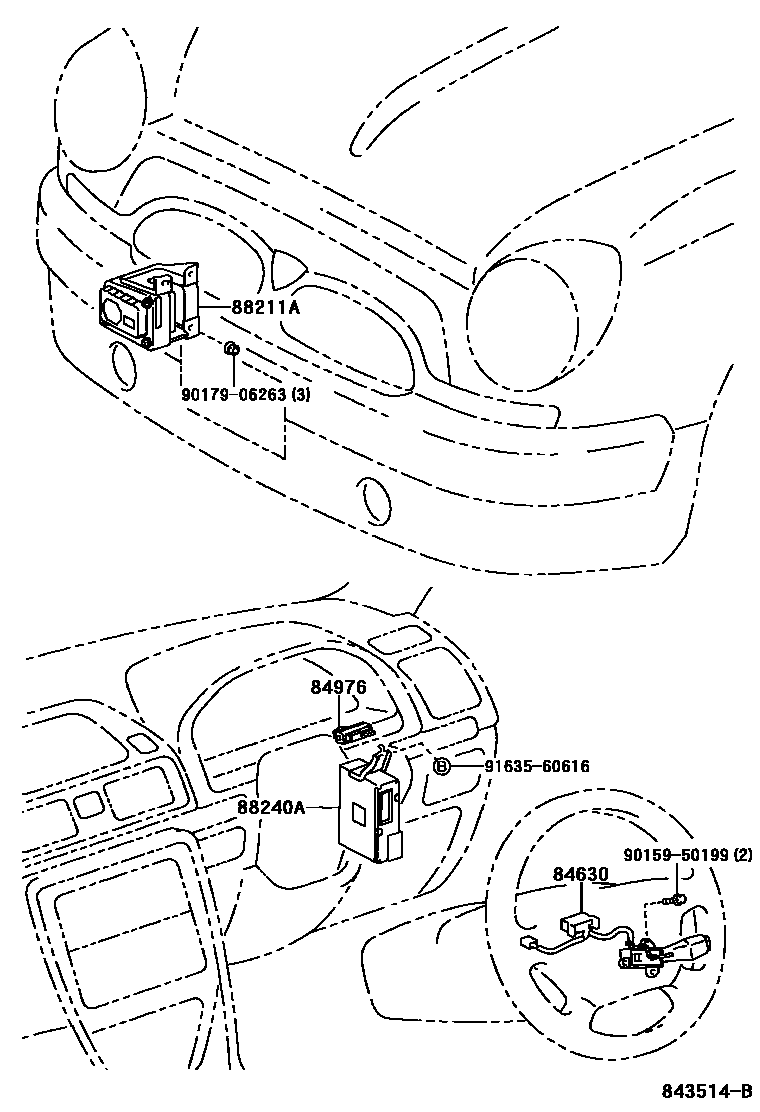 88211A
90179-06263 (3)
84976
Ⓑ 91635-60616
88240A
90159-50199 (2)
84630
843514-B