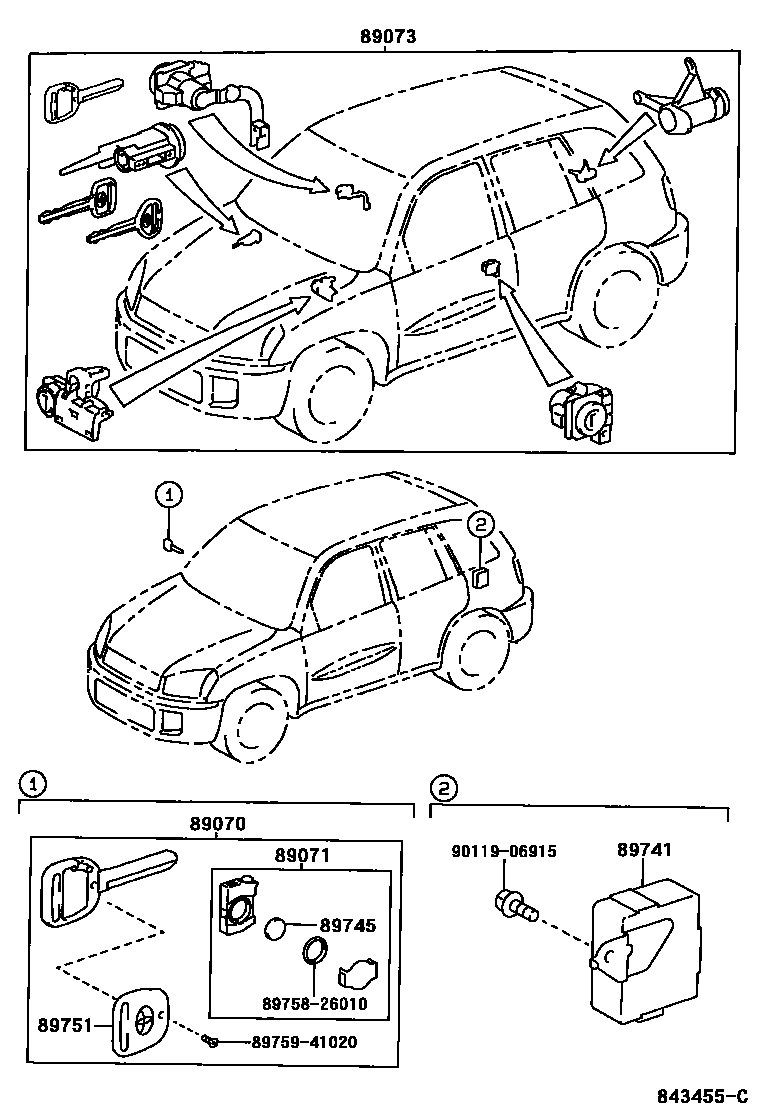 89073

1

2

1

2

89070

89071

89745

89758-26010

89751

89759-41020

90119-06915

89741

843455-C