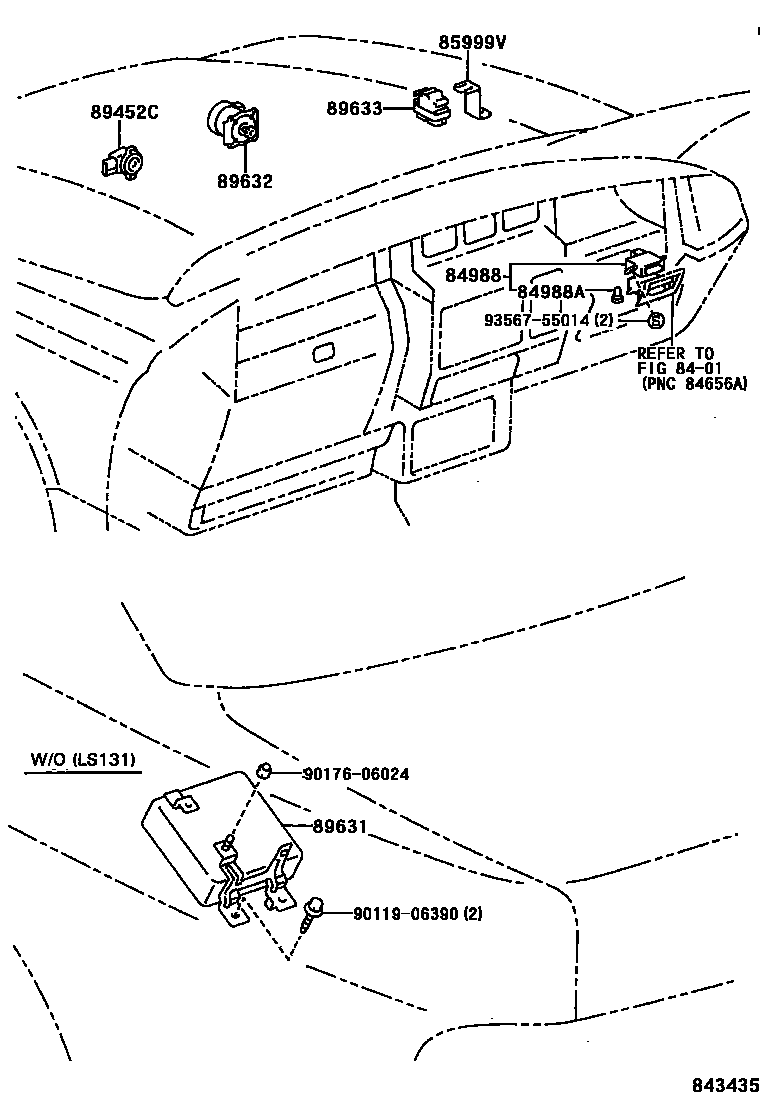 85999V
89452C
89633
89632
84988
84988A
93567-55014 (2)
REFER TO
FIG 84-01
(PNC 84656A)
W/O (LS131)
90176-06024
89631
90119-06390 (2)
843435