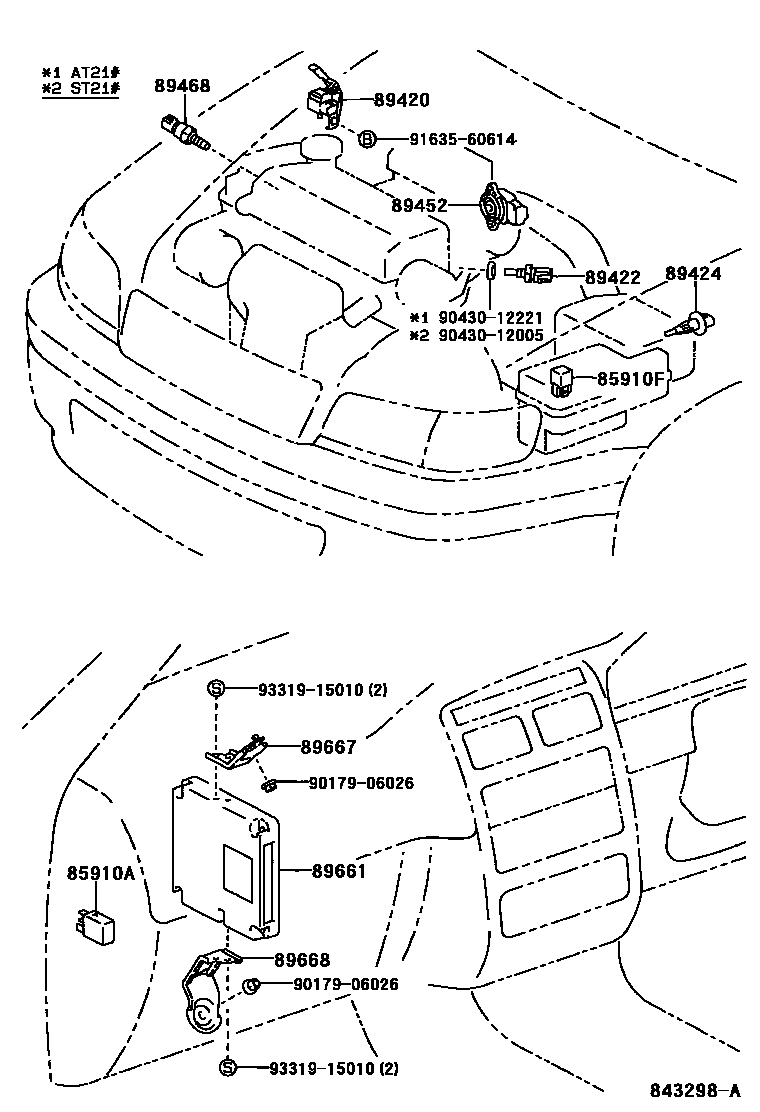 *1 AT21#
*2 ST21#

89468

89420

B 91635-60614

89452

89422

89424

*1 90430-12221
*2 90430-12005

85910F

S 93319-15010 (2)

89667

90179-06026

89661

85910A

89668

90179-06026

S 93319-15010 (2)

843298-A