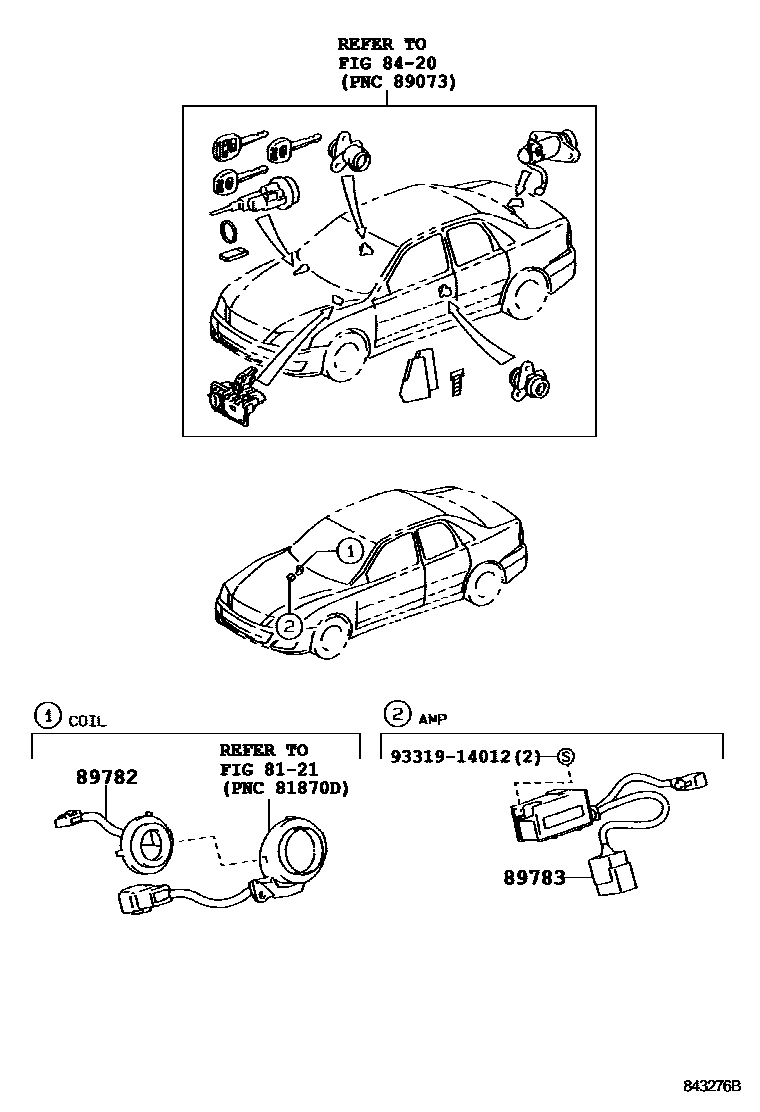 REFER TO
FIG 84-20
(PNC 89073)

1

2

1 COIL

REFER TO
FIG 81-21
(PNC 81870D)

89782

2 AMP

93319-14012(2) S

89783

843276B