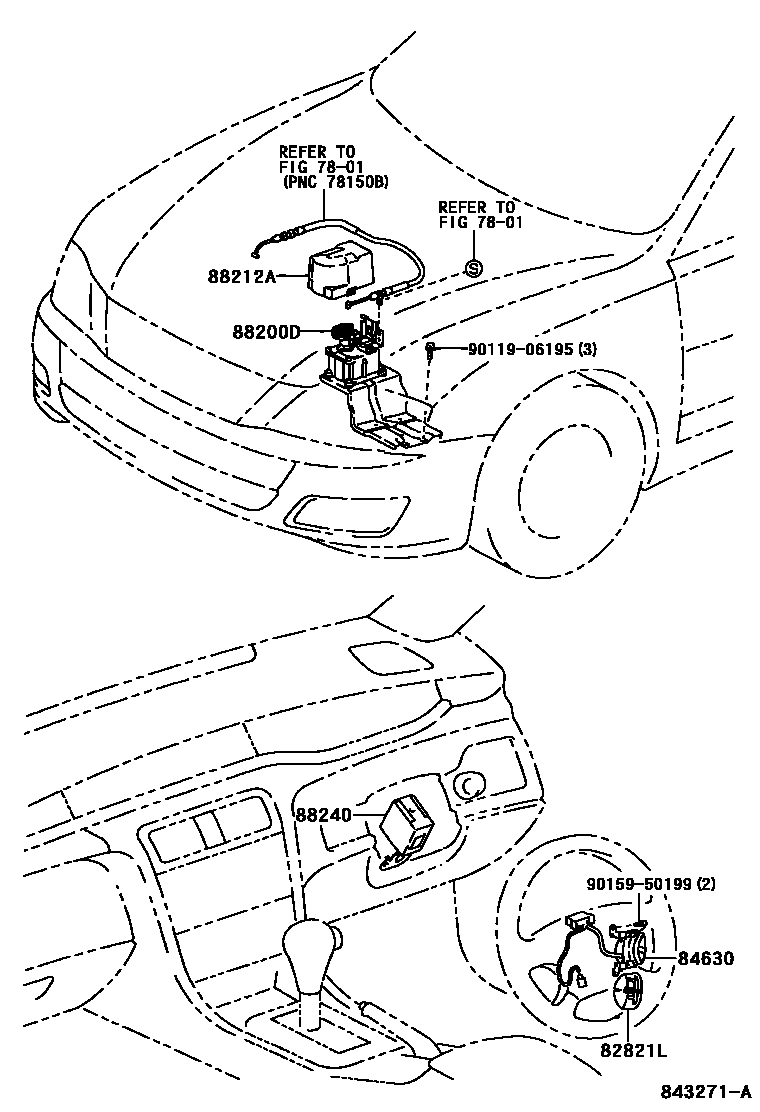 REFER TO
FIG 78-01
(PNC 78150B)

REFER TO
FIG 78-01

S

88212A

88200D

90119-06195 (3)

88240

90159-50199 (2)

84630

82821L

843271-A