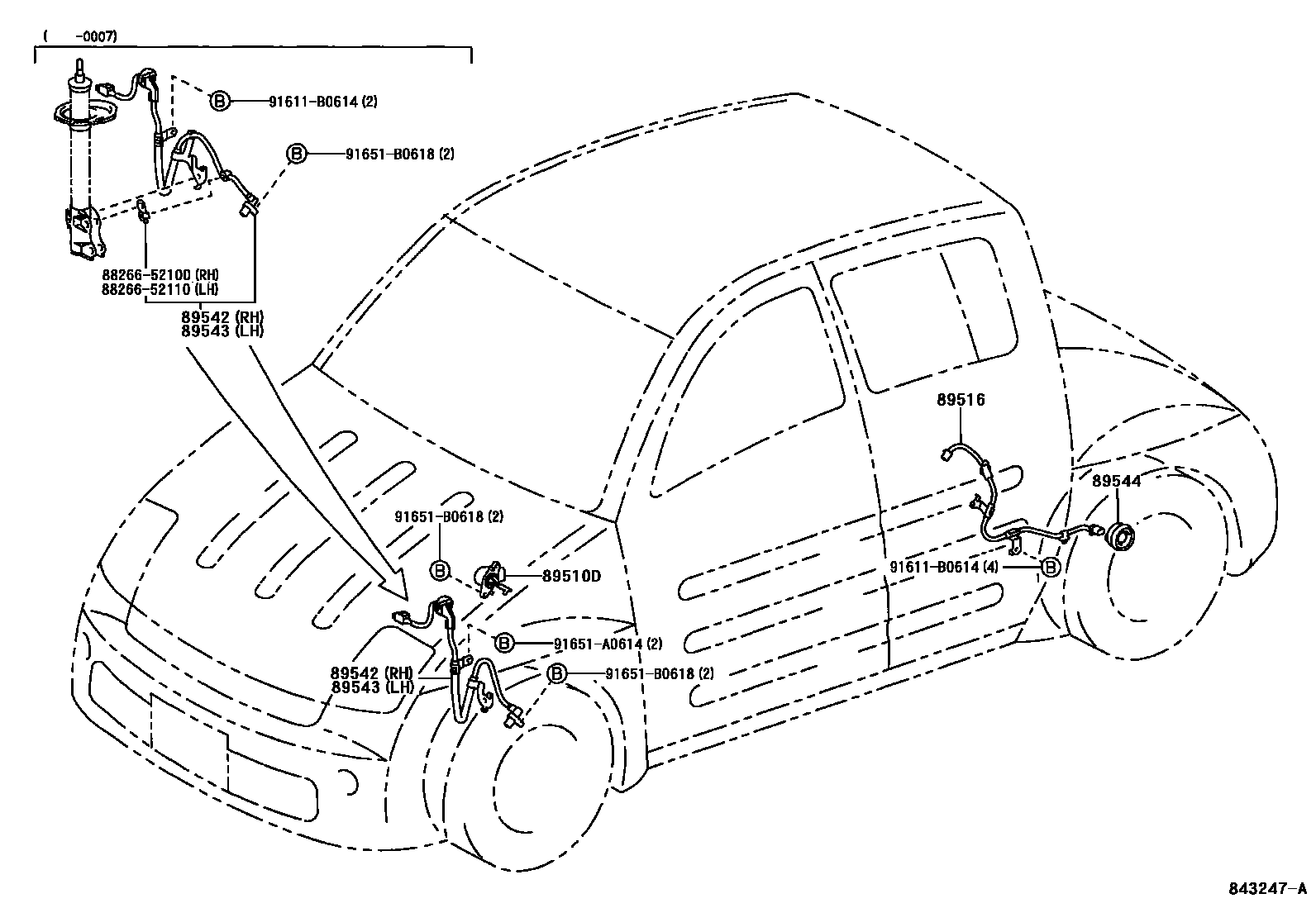 ( -0007)

B 91611-B0614 (2)

B 91651-B0618 (2)

88266-52100 (RH)
88266-52110 (LH)

89542 (RH)
89543 (LH)

89516

89544

91651-B0618 (2)

B

89510D

91611-B0614 (4) B

B 91651-A0614 (2)

89542 (RH)
89543 (LH)

B 91651-B0618 (2)

843247-A