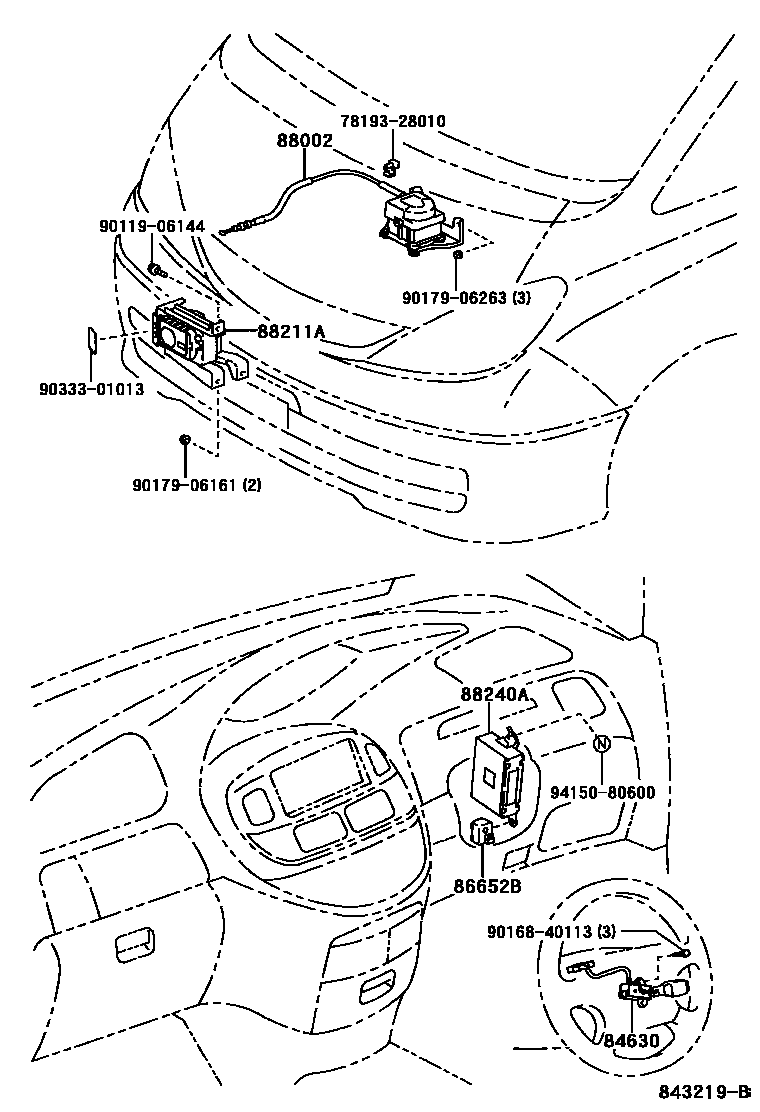 78193-28010
88002
90119-06144
90179-06263 (3)
88211A
90333-01013
90179-06161 (2)
88240A
N
94150-80600
86652B
90168-40113 (3)
84630
843219-B