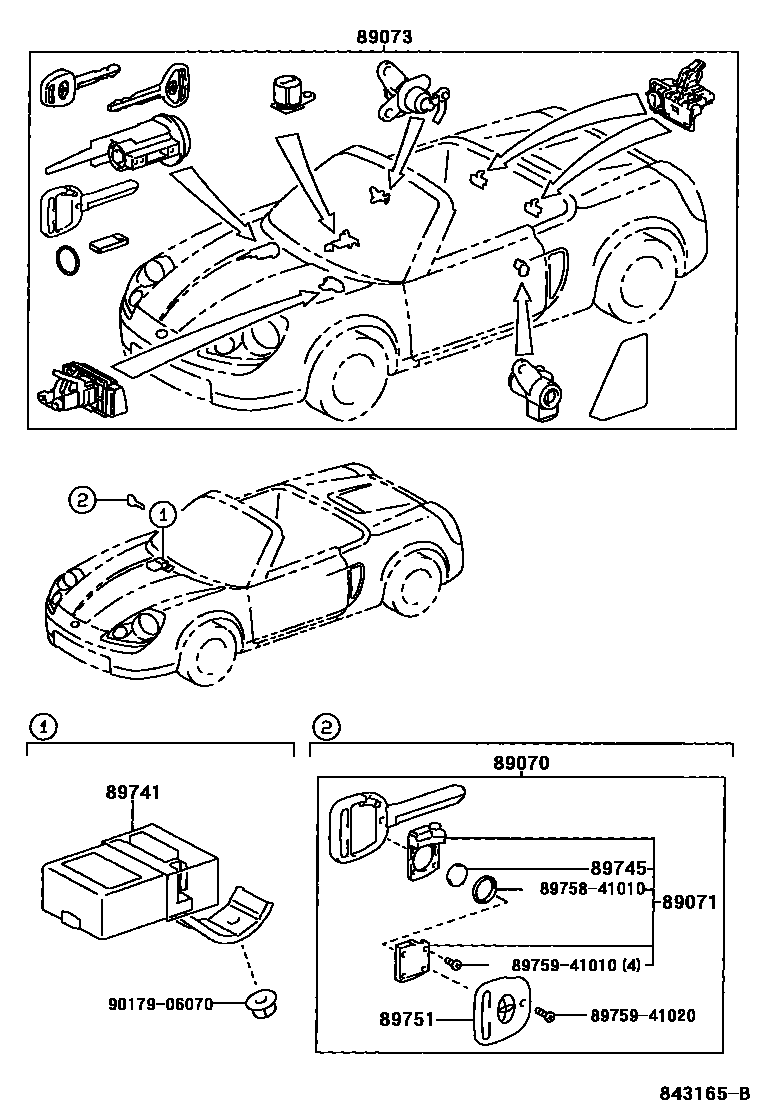 89073

2

1

1

2

89741

90179-06070

89070

89745

89758-41010

89071

89759-41010 (4)

89751

89759-41020

843165-B