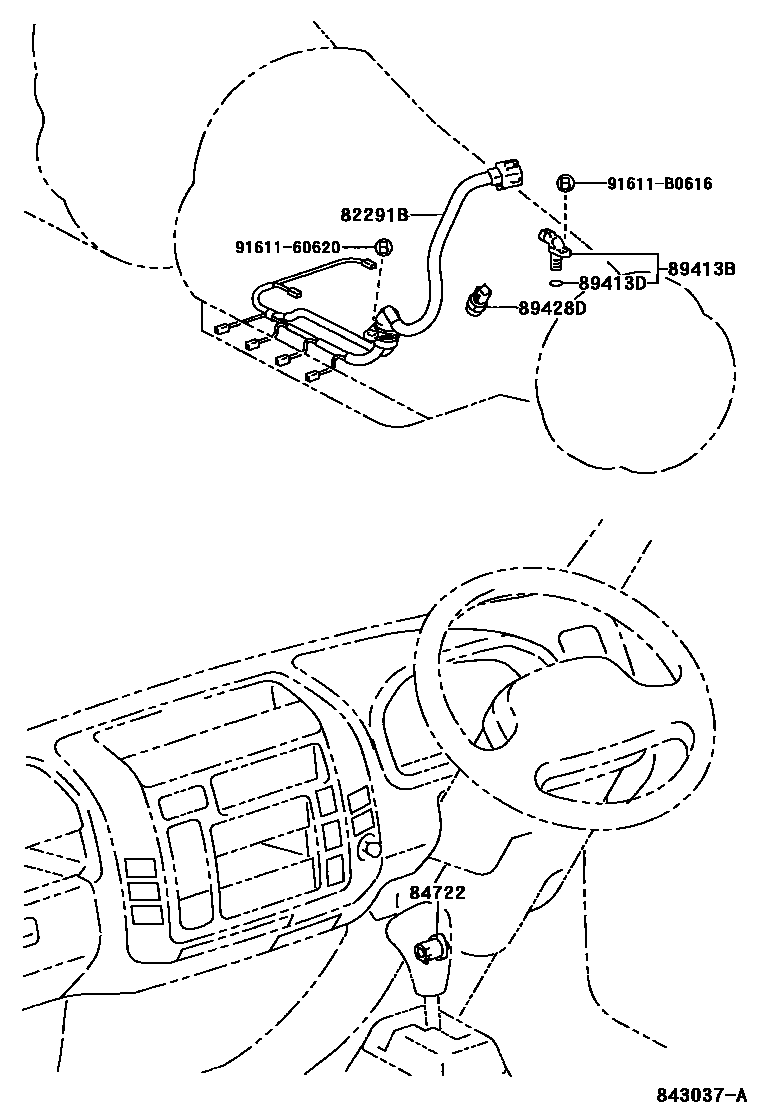 91611-B0616
82291B
91611-60620
89413B
89413D
89428D
84722
843037-A