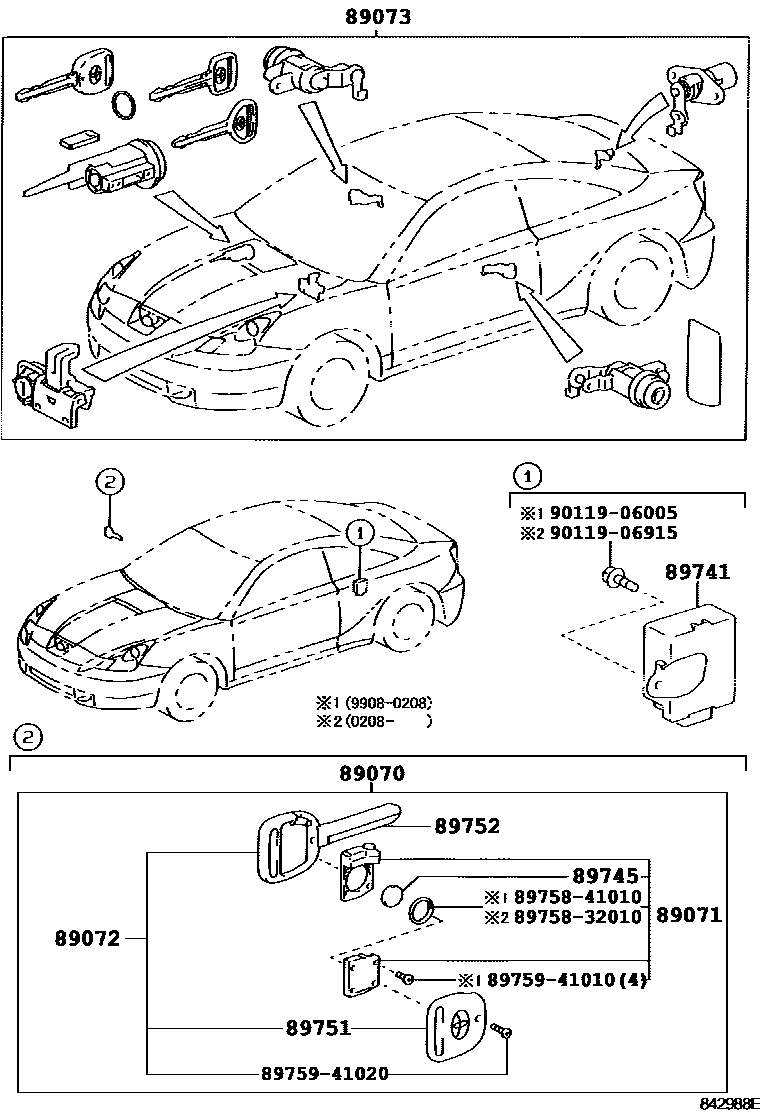 89073

2

1

1

※1 90119-06005
※2 90119-06915

89741

※1 (9908-0208)
※2 (0208-    )

2

89070

89752

89745

※1 89758-41010
※2 89758-32010

89071

89072

※1 89759-41010 (4)

89751

89759-41020

842988E