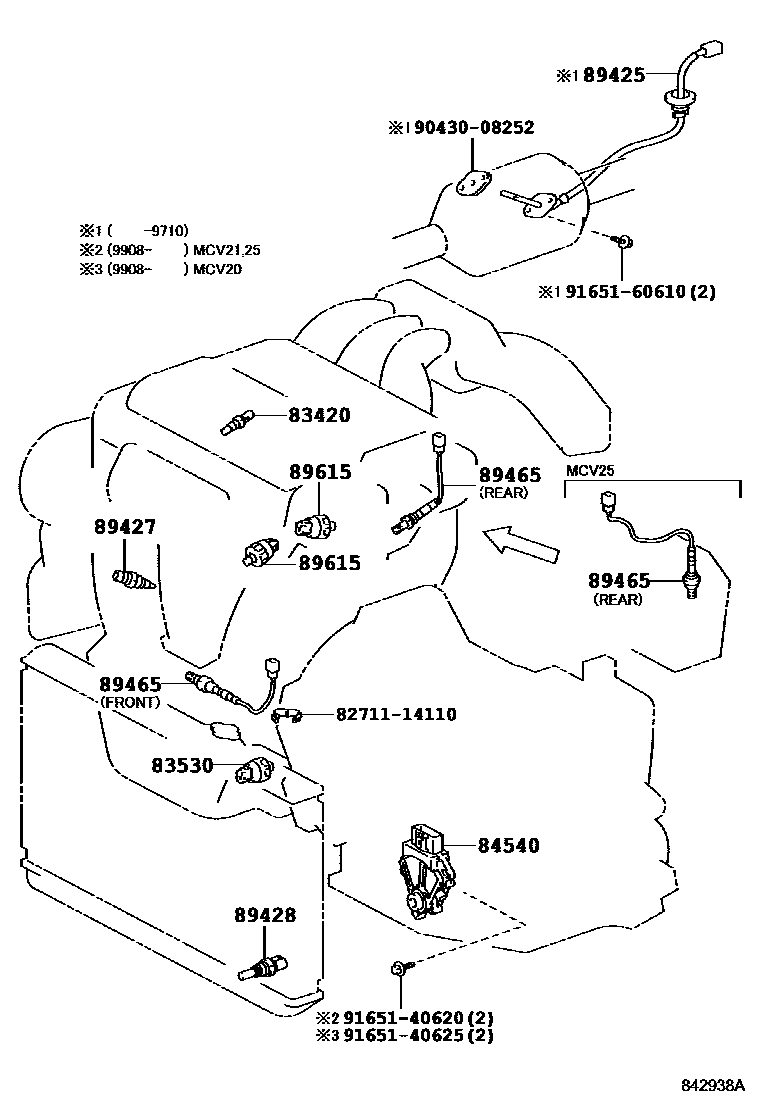 ※1 89425

※1 90430-08252

※1 ( -9710)
※2 (9908- ) MCV21,25
※3 (9908- ) MCV20

※1 91651-60610 (2)

83420

89615

89465
(REAR)

MCV25

89427

89615

89465
(REAR)

89465
(FRONT)

82711-14110

83530

84540

89428

※2 91651-40620 (2)
※3 91651-40625 (2)

842938A