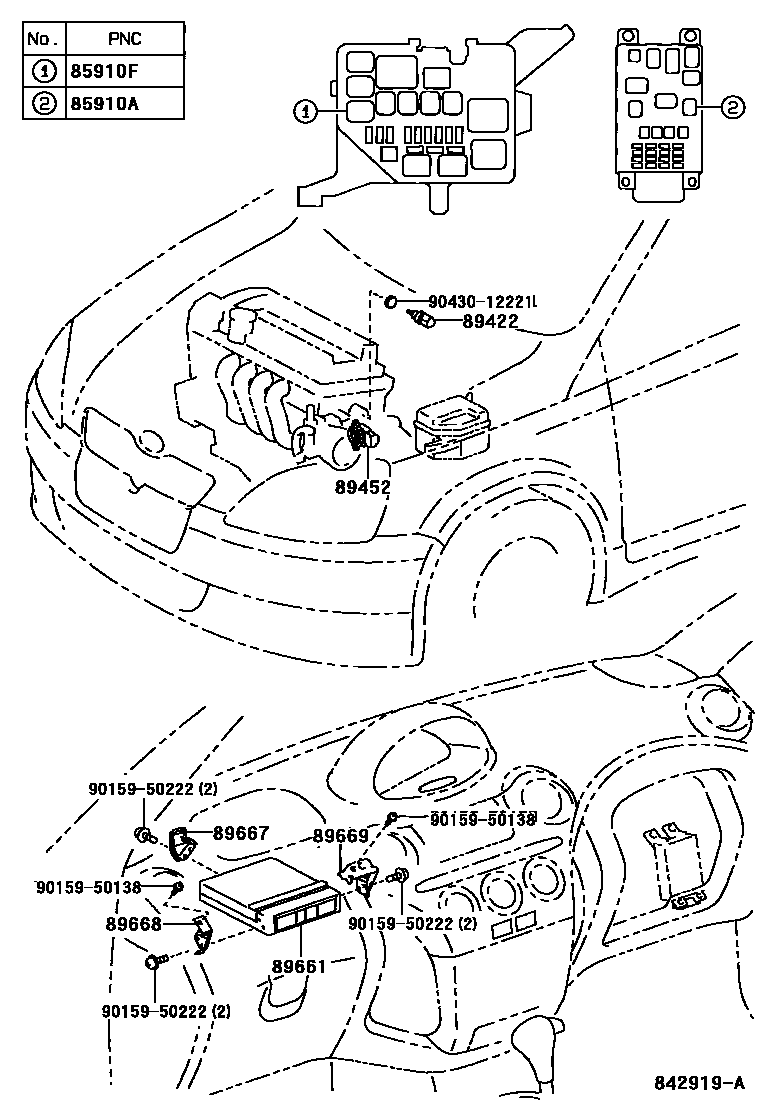 | No. | PNC |
|---|---|
| 1 | 85910F |
| 2 | 85910A |

1
2
90430-12221L
89422
89452
90159-50222 (2)
89667
89669
90159-50138
90159-50138
89668
90159-50222 (2)
89661
90159-50222 (2)
842919-A