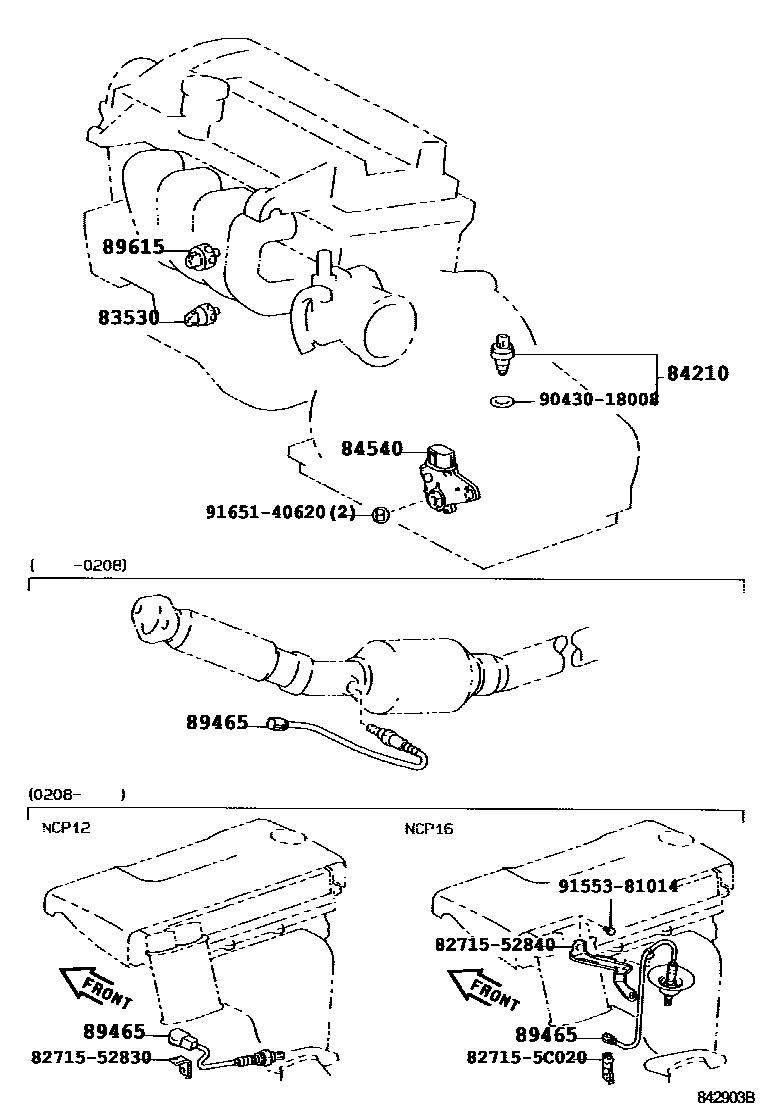 89615
83530
84210
90430-18008
84540
91651-40620(2)

( -0208)

89465

(0208- )

NCP12

FRONT
89465
82715-52830

NCP16

91553-81014
82715-52840
FRONT
89465
82715-5C020

842903B