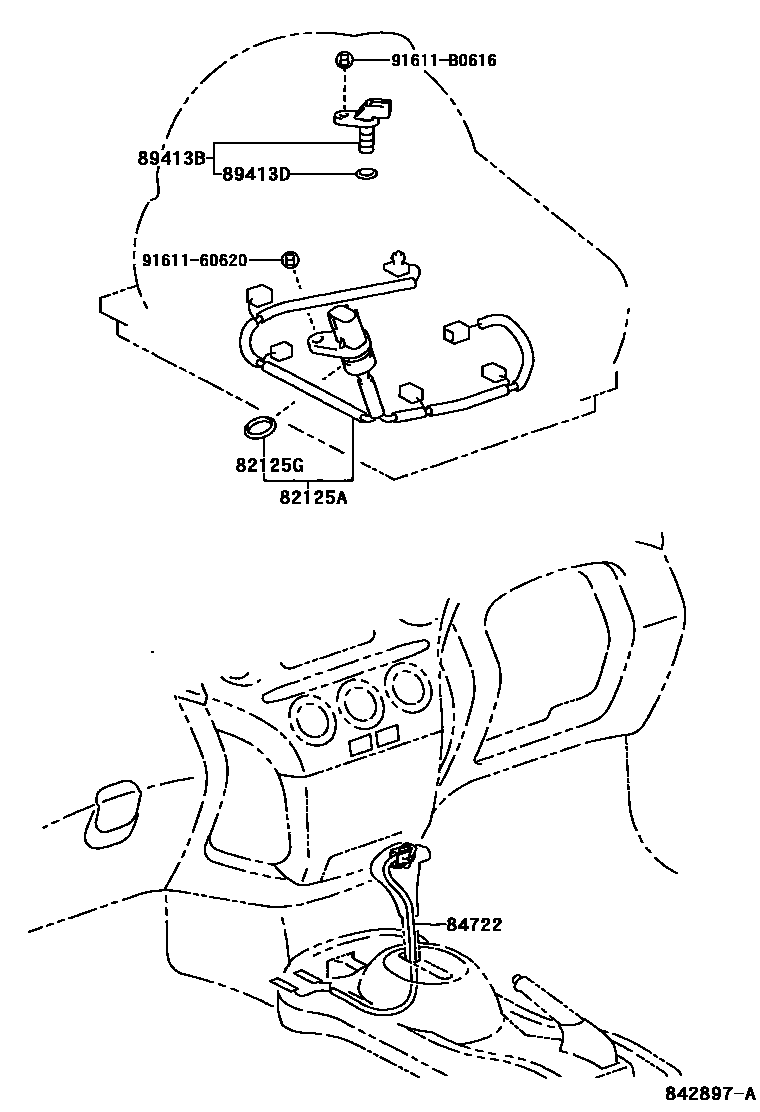 91611-B0616
89413B
89413D
91611-60620
82125G
82125A
84722
842897-A