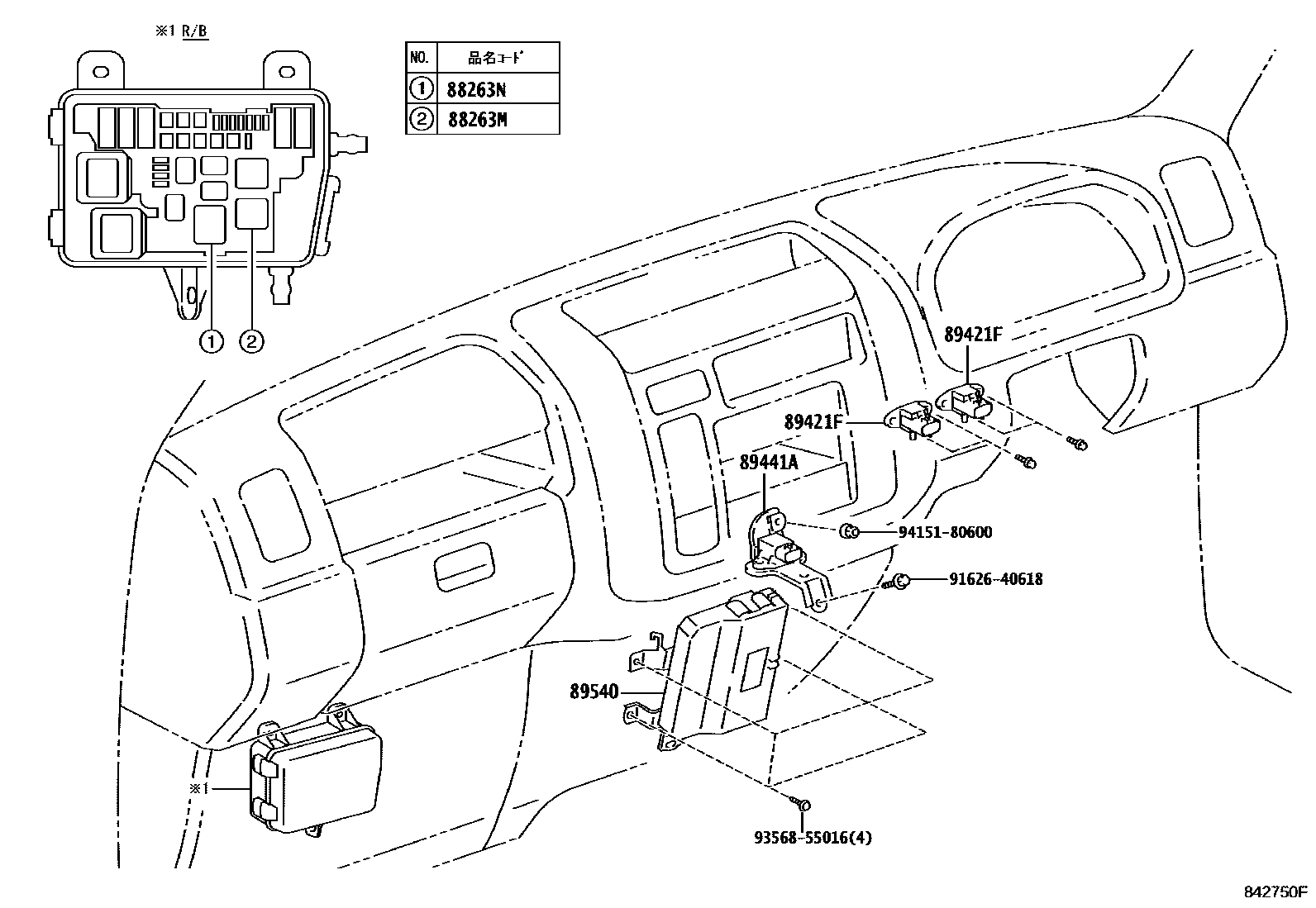 ※1 R/B

| NO. | 品名ｺｰﾄﾞ |
|---|---|
| ① | 88263N |
| ② | 88263M |

①
②

89421F
89421F
89441A
94151-80600
91626-40618
89540
※1
93568-55016(4)

842750F