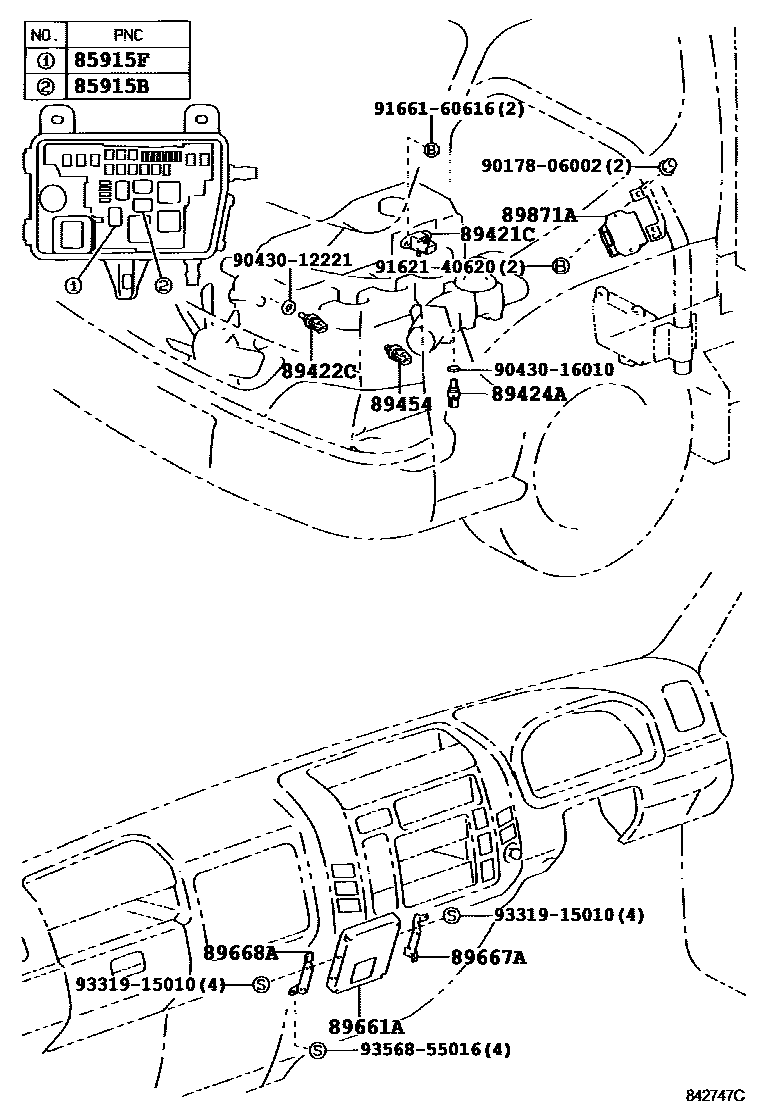 | NO. | PNC |
|---|---|
| ① | 85915F |
| ② | 85915B |

①
②

91661-60616(2)
B
90178-06002(2)
C
89871A
89421C
90430-12221
91621-40620(2)
B
89422C
90430-16010
89454
89424A

S
93319-15010(4)
89668A
89667A
93319-15010(4)
S
89661A
S
93568-55016(4)

842747C