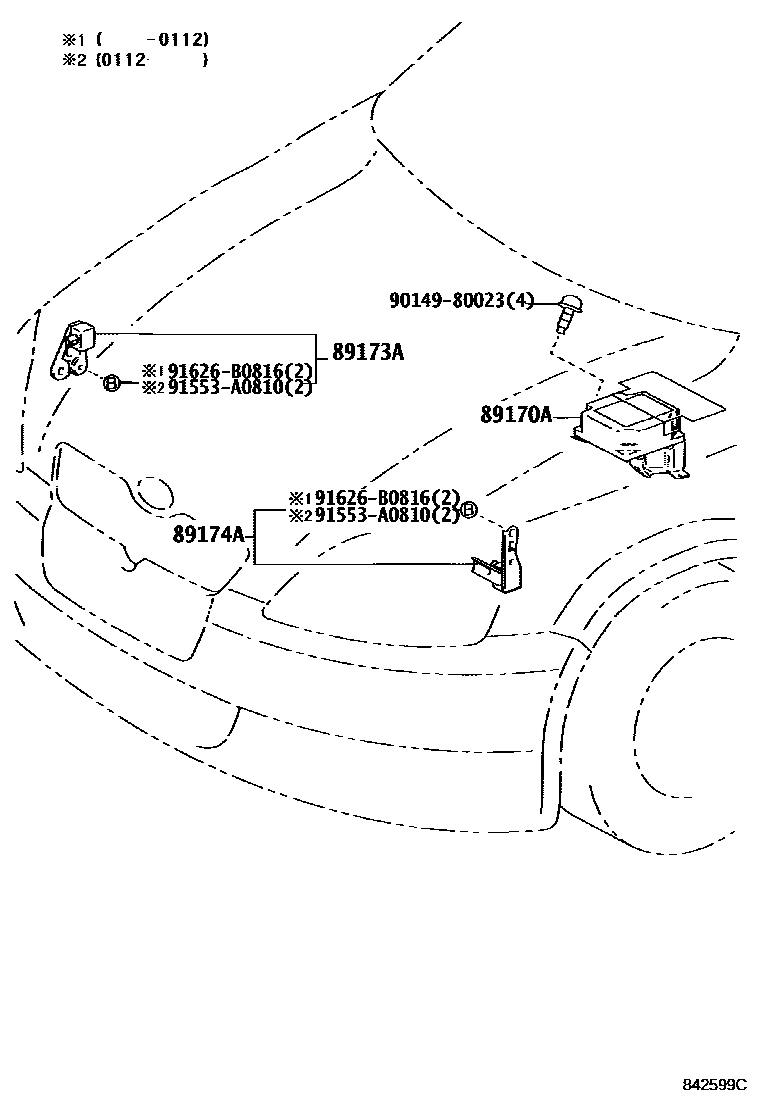 ※1 (      -0112)
※2 (0112-      )

90149-80023(4)

89173A
※1 91626-B0816(2)
※2 91553-A0810(2)

89170A

※1 91626-B0816(2)
※2 91553-A0810(2)
89174A

842599C