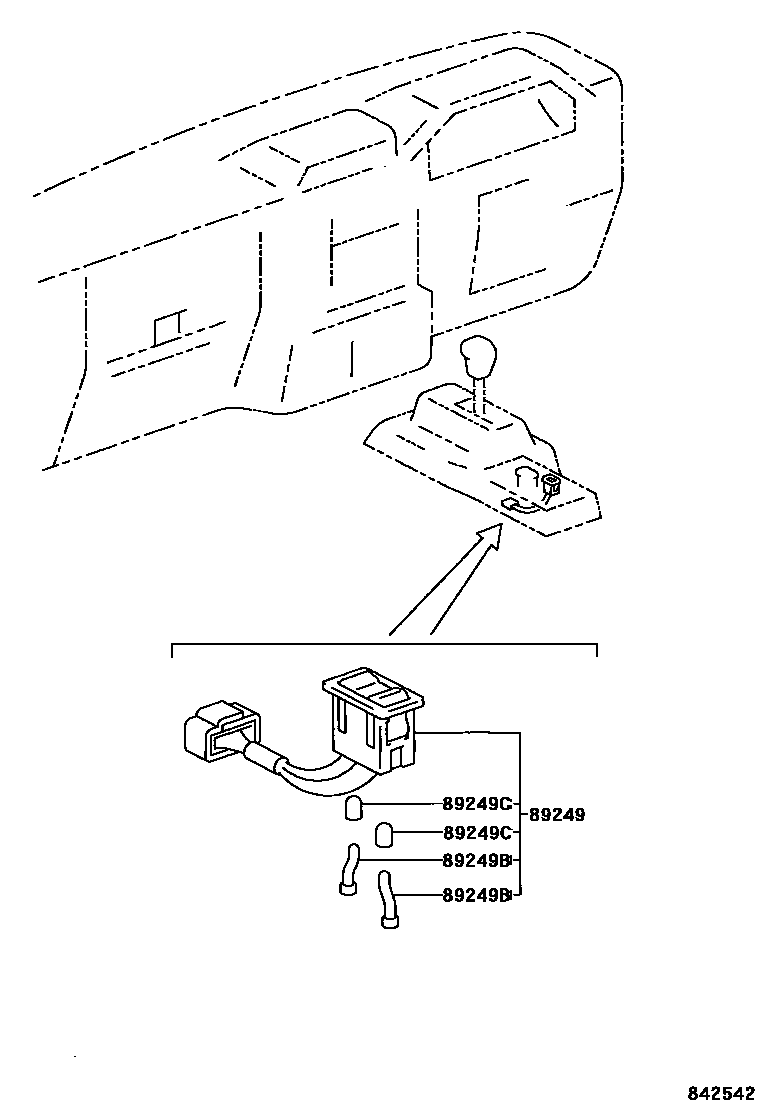 89249C
89249
89249C
89249B
89249B
842542