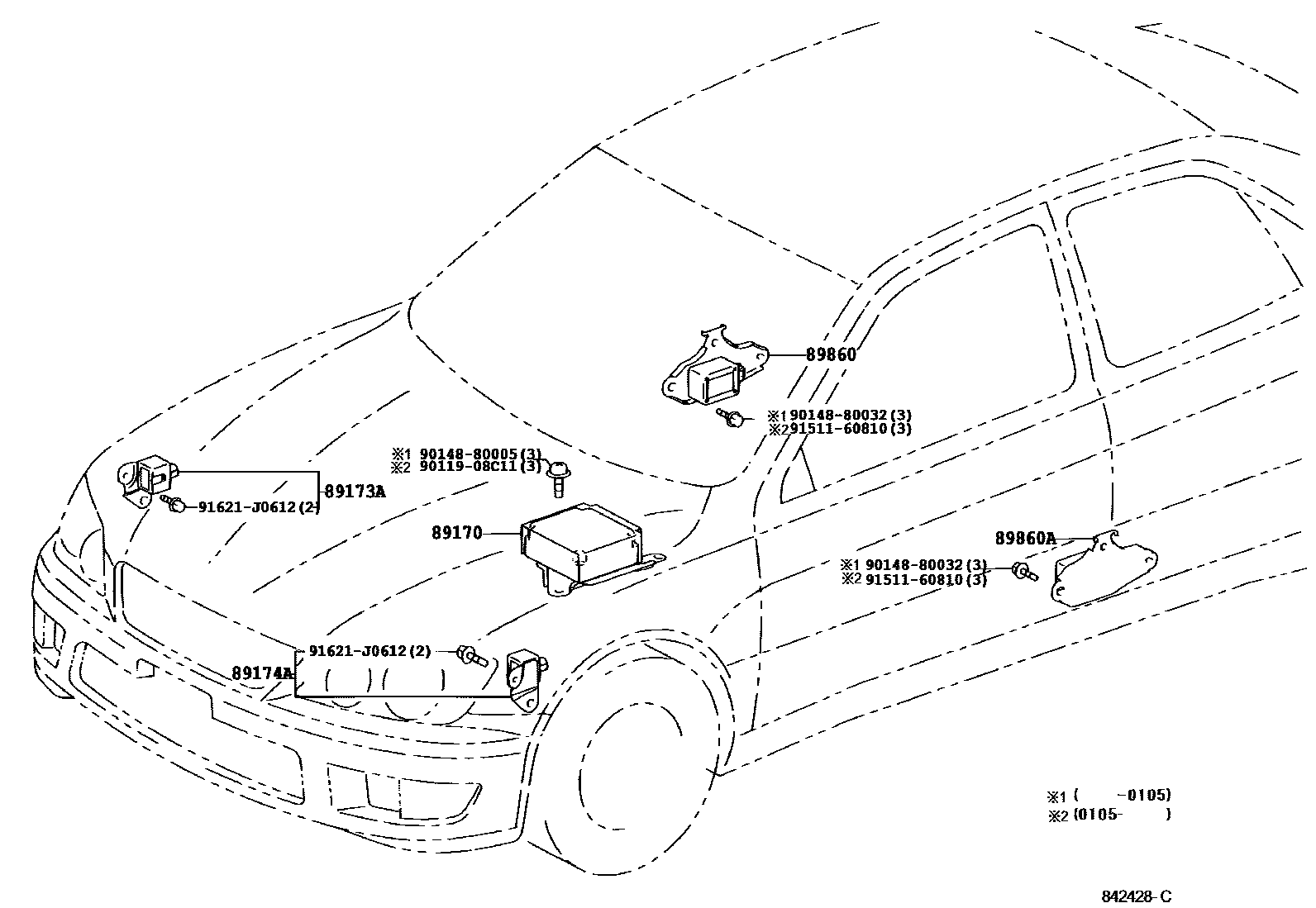 89860

※1 90148-80032(3)
※2 91511-60810(3)

※1 90148-80005(3)
※2 90119-08C11(3)

89173A

91621-J0612(2)

89170

89860A

※1 90148-80032(3)
※2 91511-60810(3)

91621-J0612(2)

89174A

※1 (      -0105)
※2 (0105-      )

842428-C