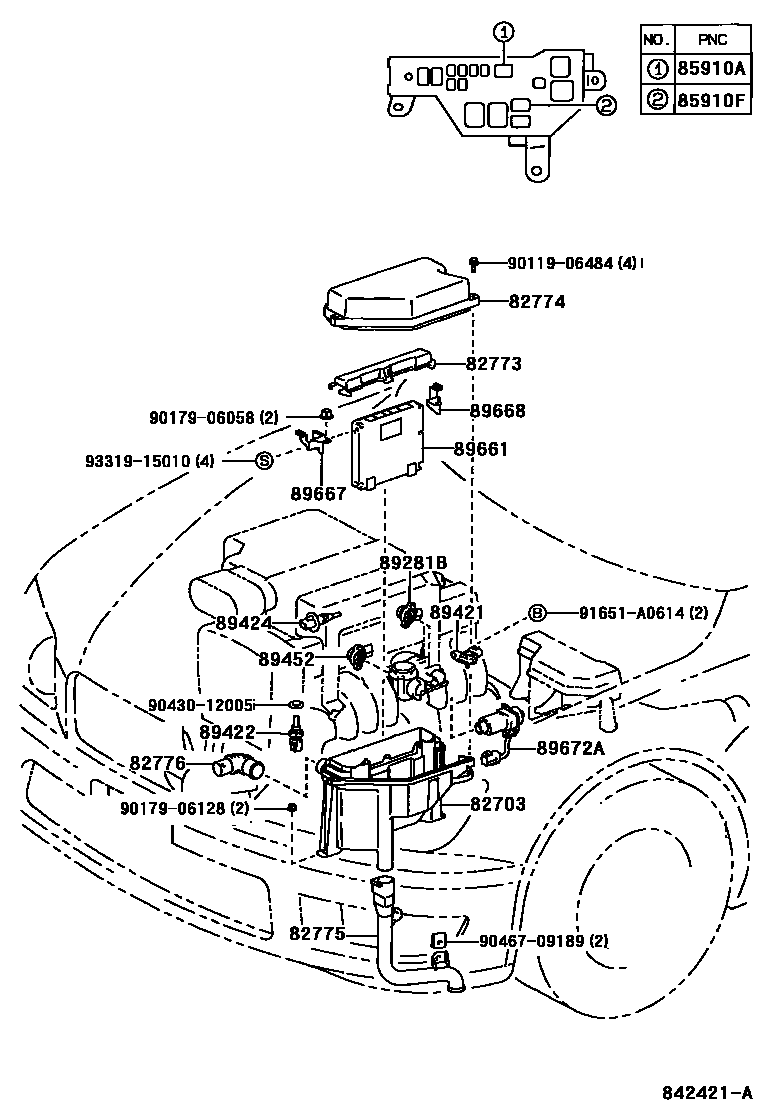 ①

②

| NO. | PNC |
|---|---|
| ① | 85910A |
| ② | 85910F |

90119-06484 (4)

82774

82773

90179-06058 (2)

89668

93319-15010 (4) Ⓢ

89661

89667

89281B

89424

89421

Ⓑ 91651-A0614 (2)

89452

90430-12005

89422

89672A

82776

90179-06128 (2)

82703

82775

90467-09189 (2)

842421-A