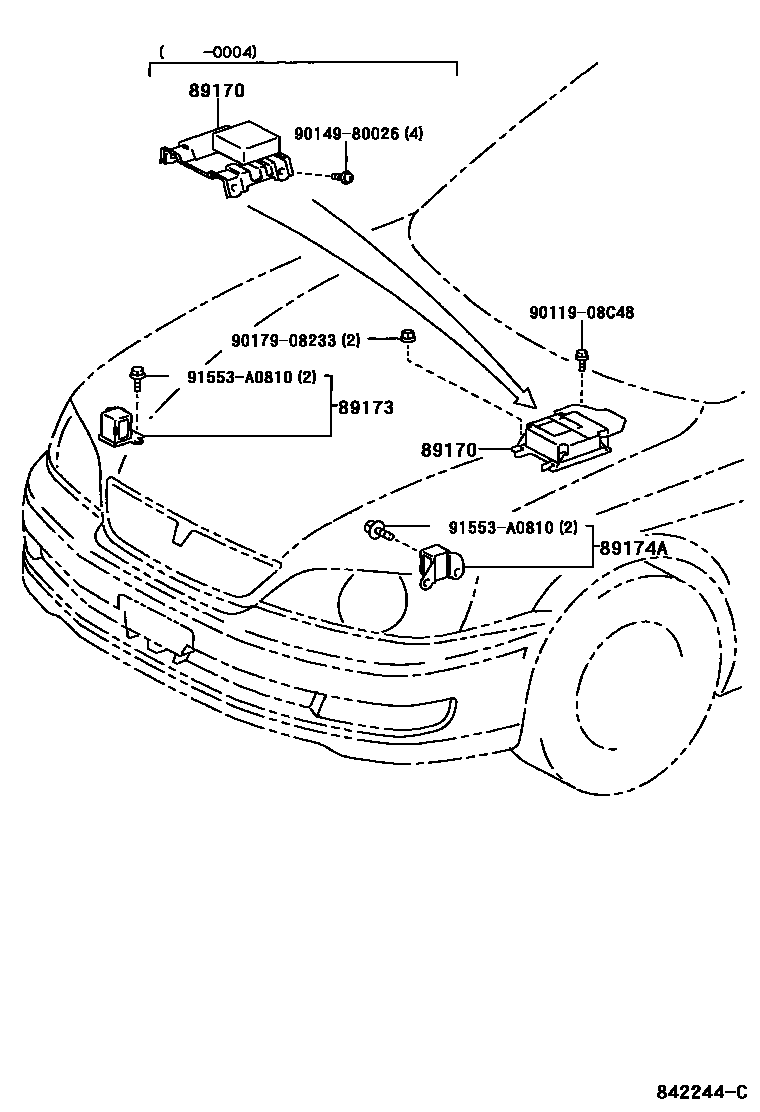 (　　-0004)
89170
90149-80026 (4)
90119-08C48
90179-08233 (2)
91553-A0810 (2)
89173
89170
91553-A0810 (2)
89174A
842244-C