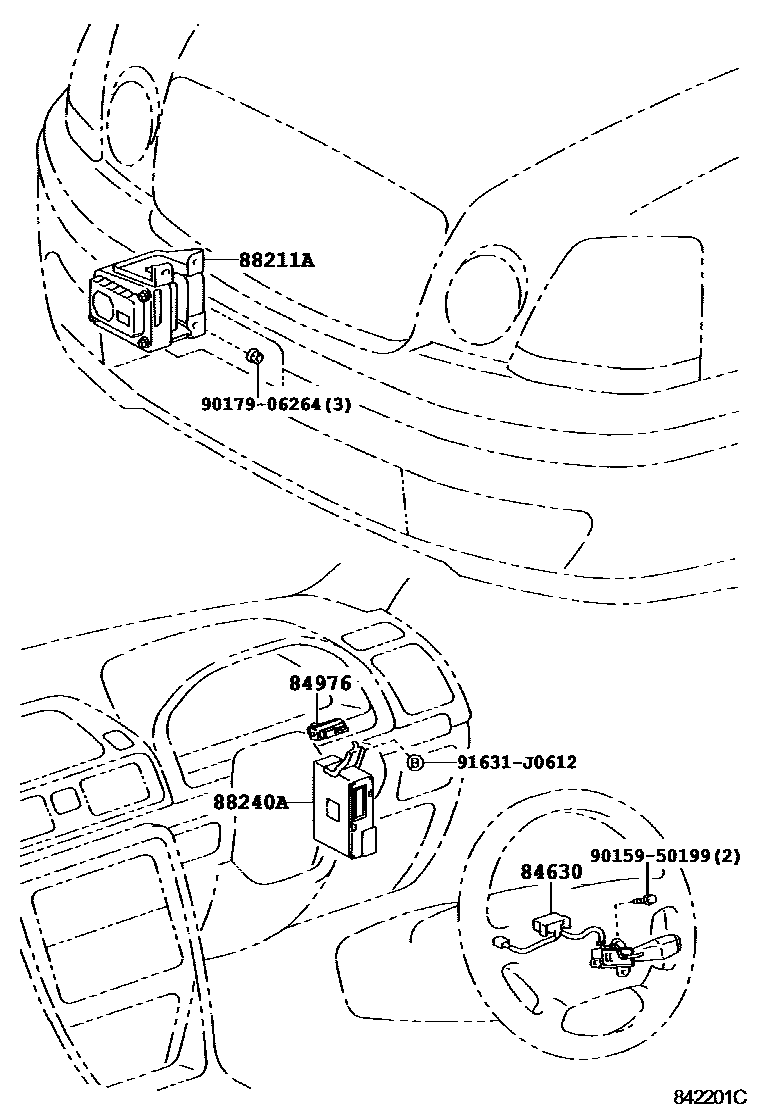 88211A

90179-06264(3)

84976

B 91631-J0612

88240A

90159-50199(2)

84630

842201C