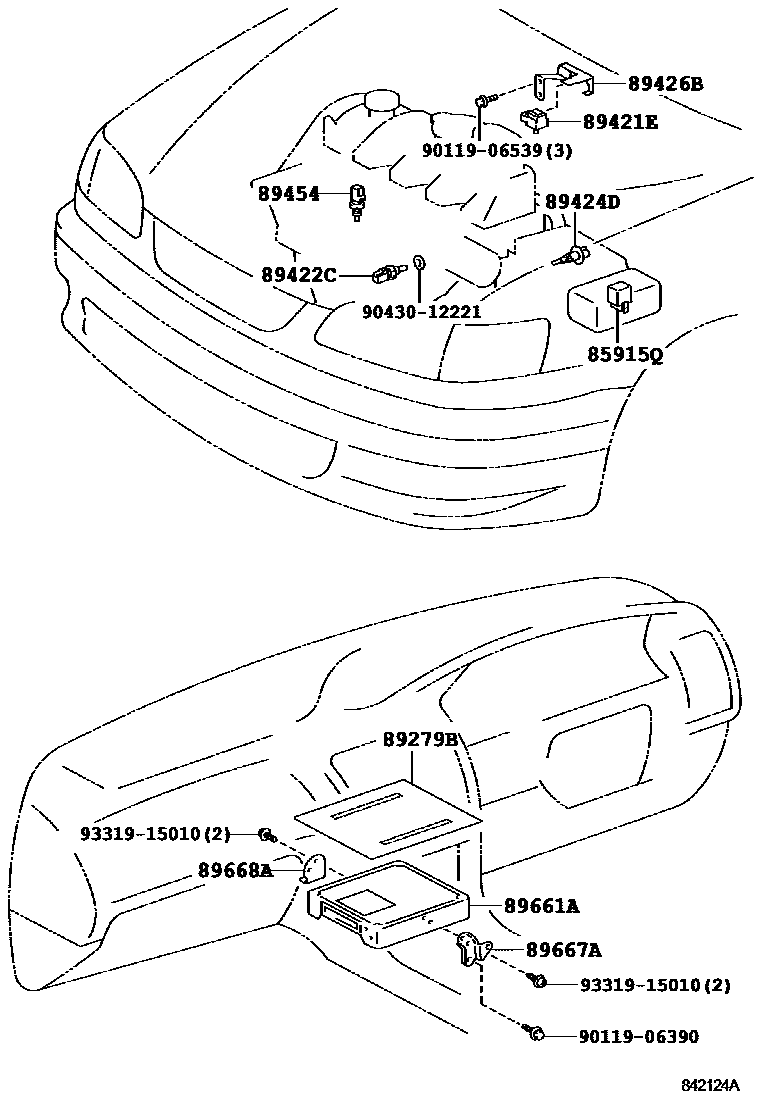 89426B
89421E
90119-06539(3)
89454
89424D
89422C
90430-12221
85915Q
89279B
93319-15010(2)
89668A
89661A
89667A
93319-15010(2)
90119-06390
842124A