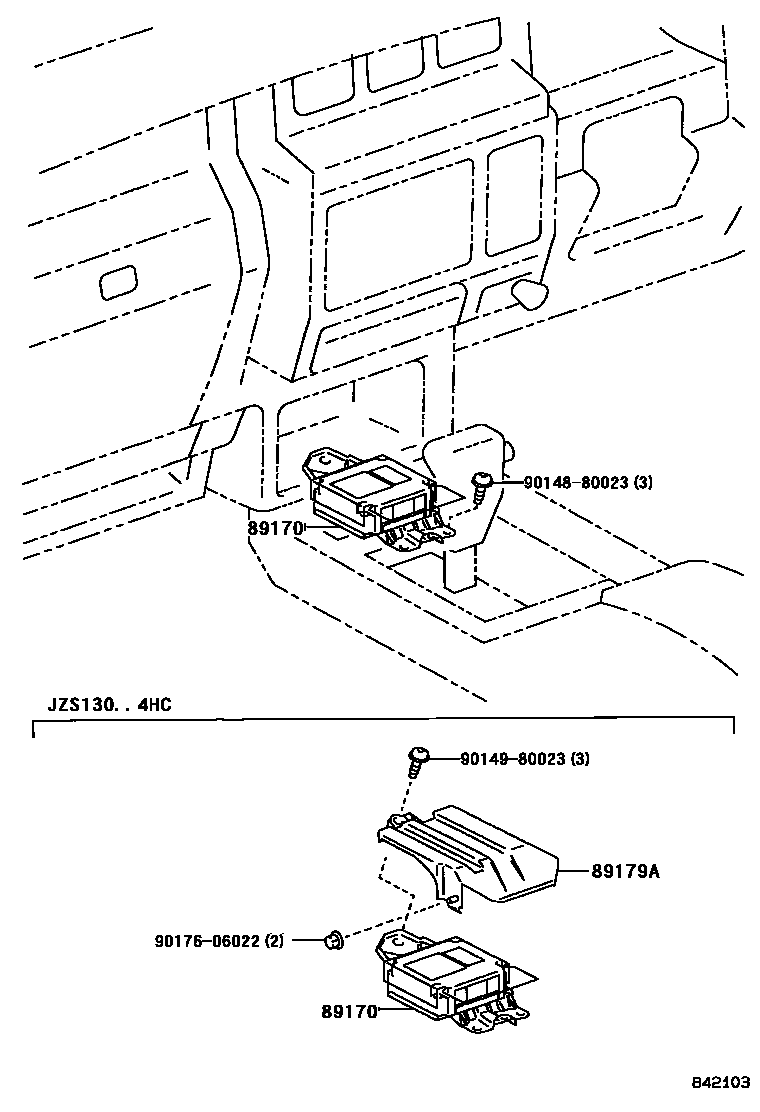 90148-80023 (3)
89170
JZS130. . 4HC
90149-80023 (3)
89179A
90176-06022 (2)
89170
842103