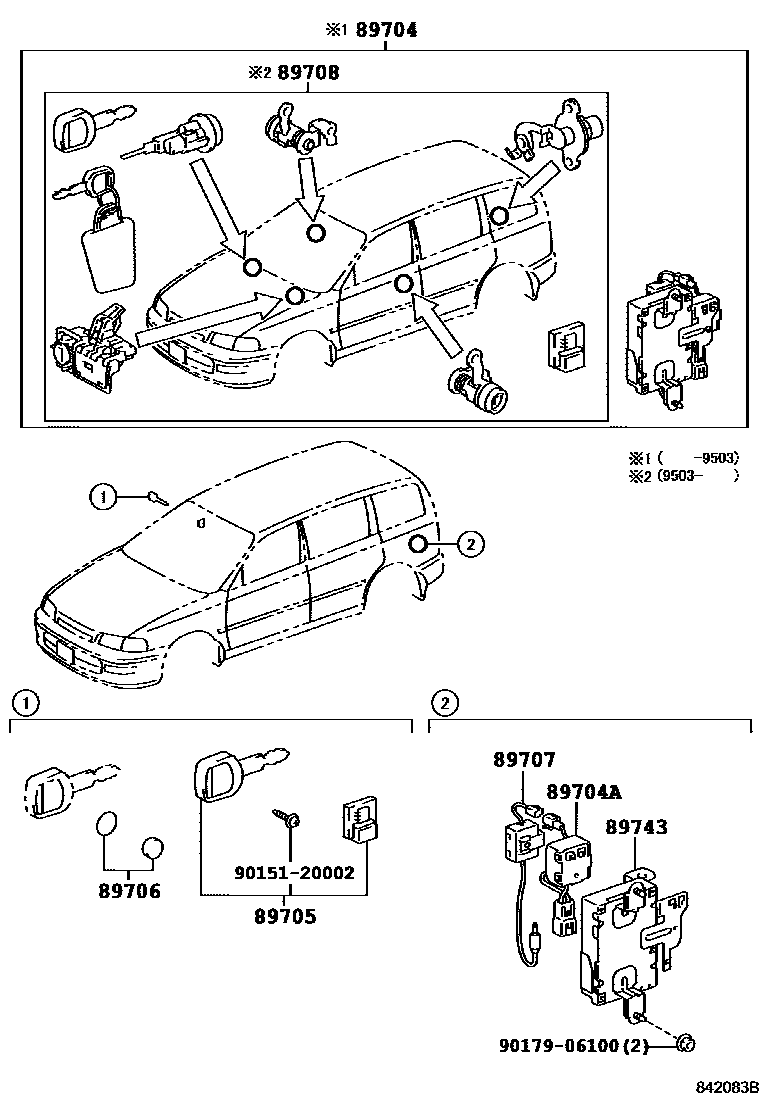 ※1 89704

※2 89708

※1 ( -9503)
※2 (9503- )

1

2

1

2

89706

90151-20002

89705

89707

89704A

89743

90179-06100 (2)

842083B