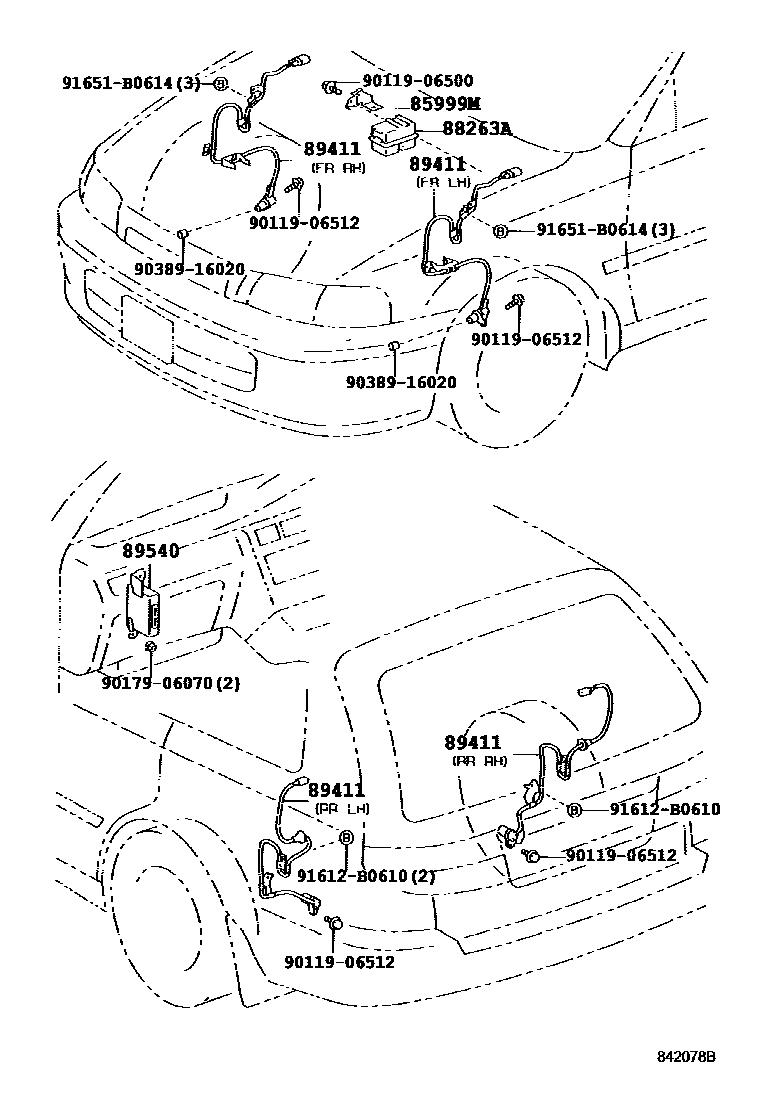 91651-B0614(3)
90119-06500
85999M
88263A
89411
(FR RH)
89411
(FR LH)
90119-06512
91651-B0614(3)
90389-16020
90119-06512
90389-16020

89540
90179-06070(2)
89411
(RR RH)
89411
(RR LH)
91612-B0610
90119-06512
91612-B0610(2)
90119-06512

842078B