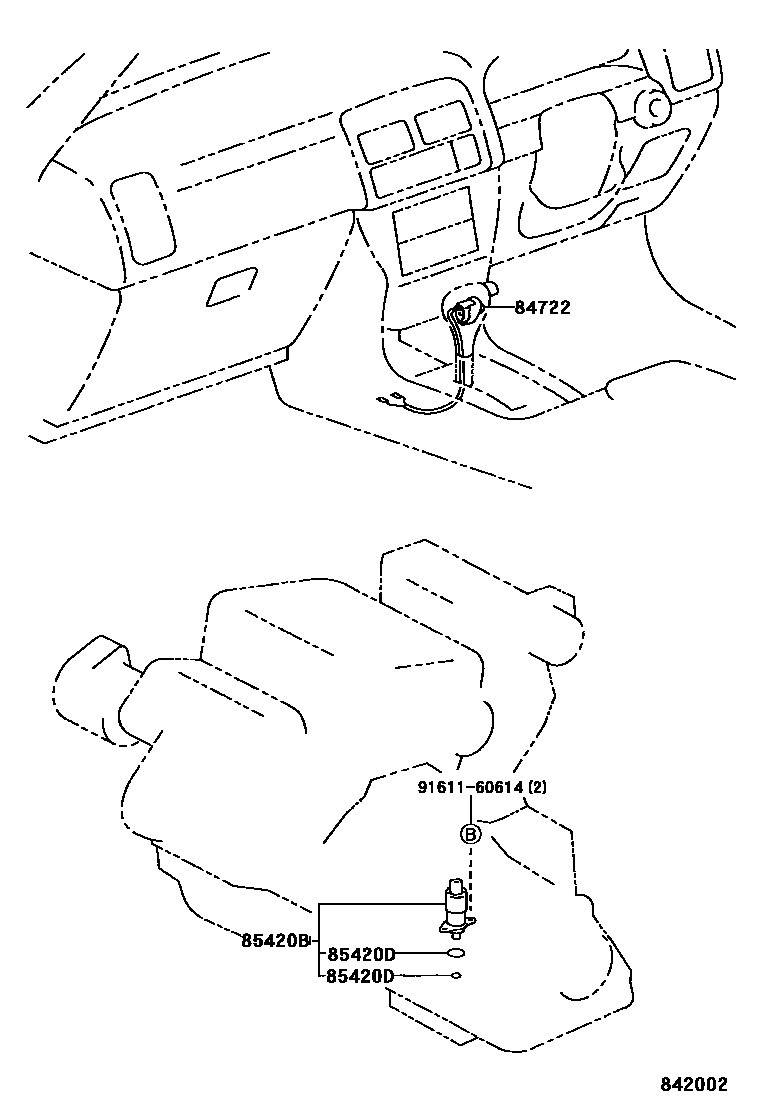 84722

91611-60614 (2)

B

85420B

85420D

85420D

842002