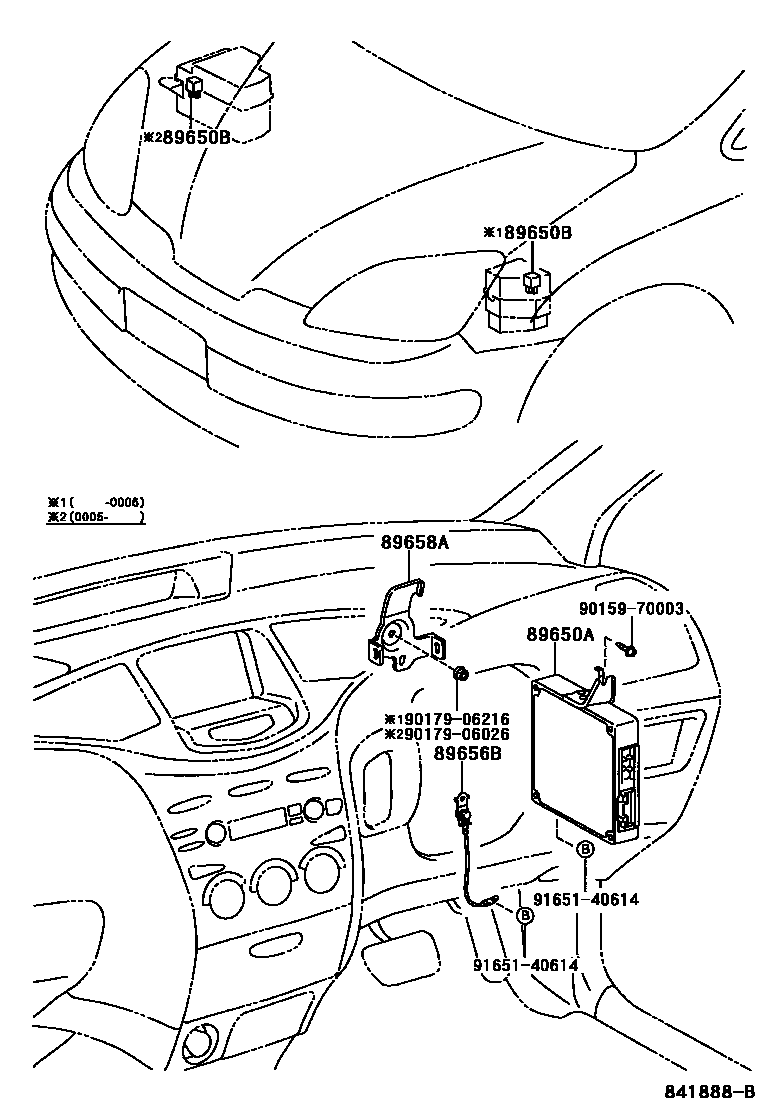 ※2 89650B

※1 89650B

※1 (    -0006)
※2 (0005-    )

89658A

90159-70003

89650A

※1 90179-06216
※2 90179-06026

89656B

B

91651-40614

B

91651-40614

841888-B