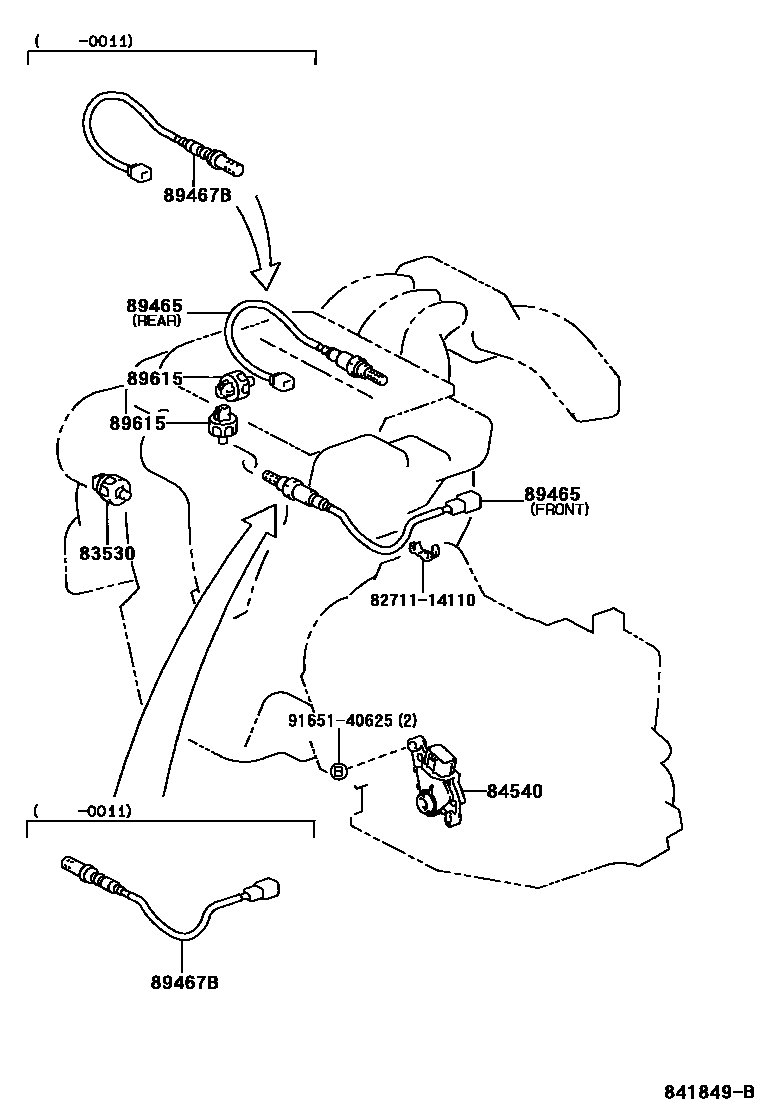 (　　-0011)

89467B

89465
(REAR)

89615

89615

83530

89465
(FRONT)

82711-14110

91651-40625 (2)

B

84540

(　　-0011)

89467B

841849-B