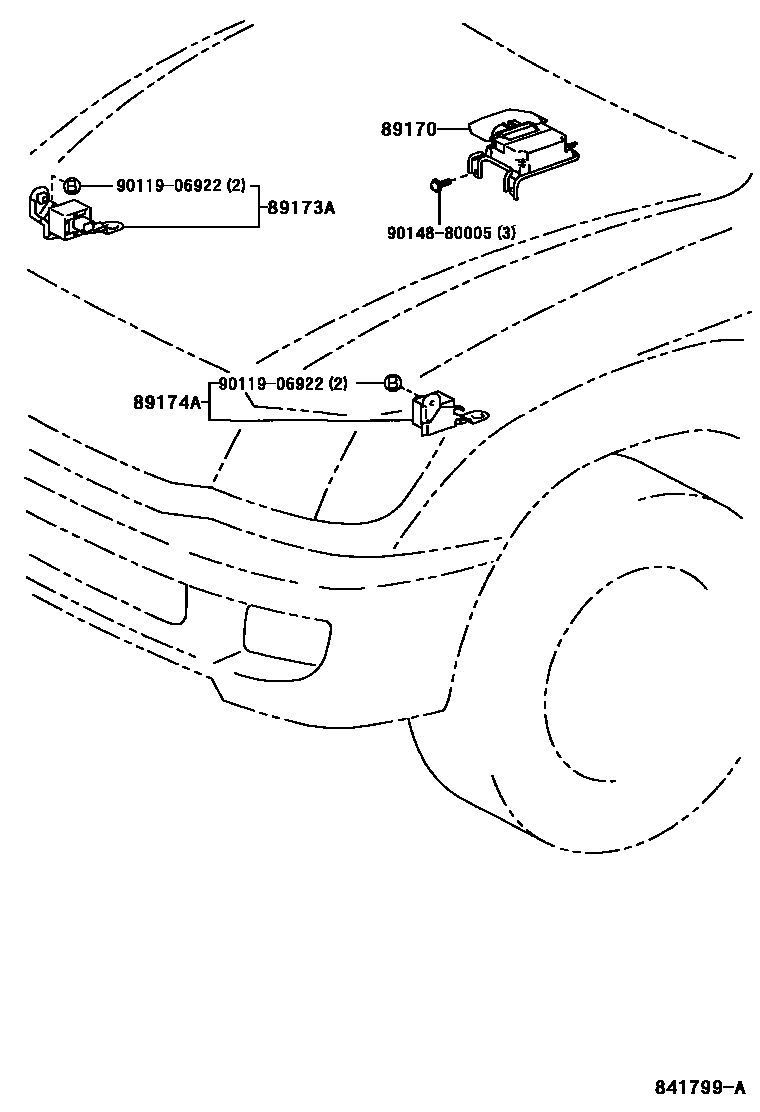 89170

90119-06922 (2)

89173A

90148-80005 (3)

89174A

90119-06922 (2)

841799-A