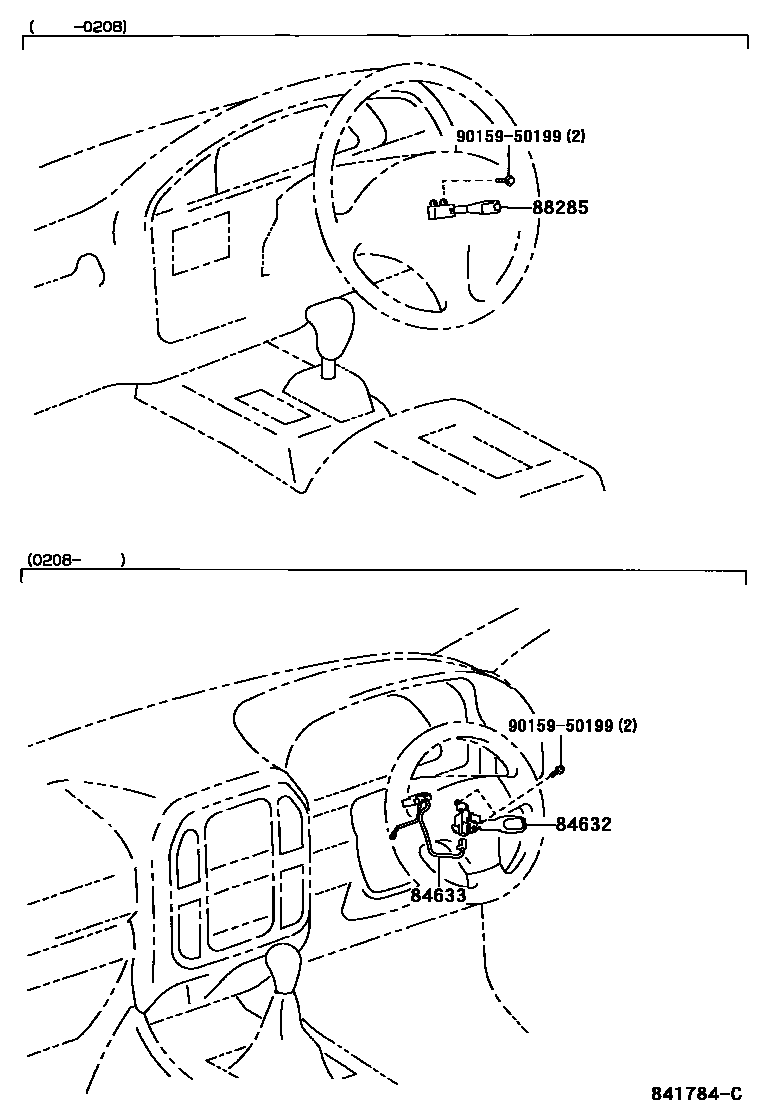 ( -0208)

90159-50199 (2)

88285

(0208- )

90159-50199 (2)

84632

84633

841784-C