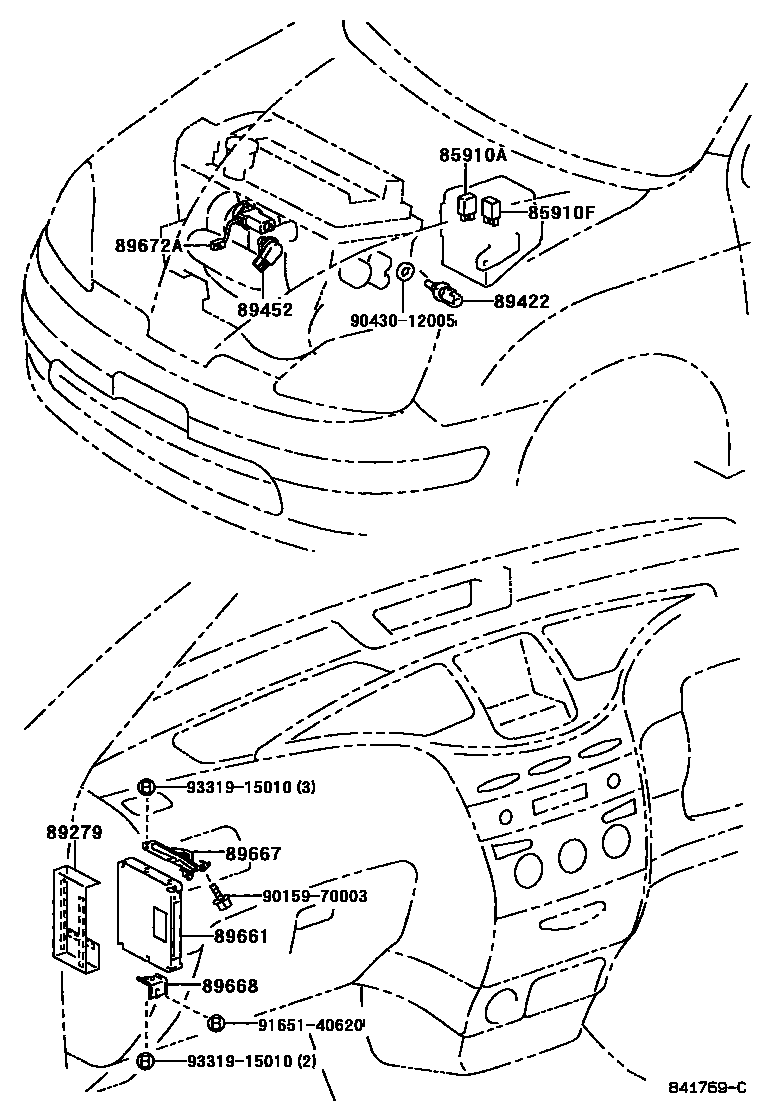 85910A
85910F
89672A
89452
90430-12005
89422
93319-15010 (3)
89279
89667
90159-70003
89661
89668
91651-40620
93319-15010 (2)
841769-C