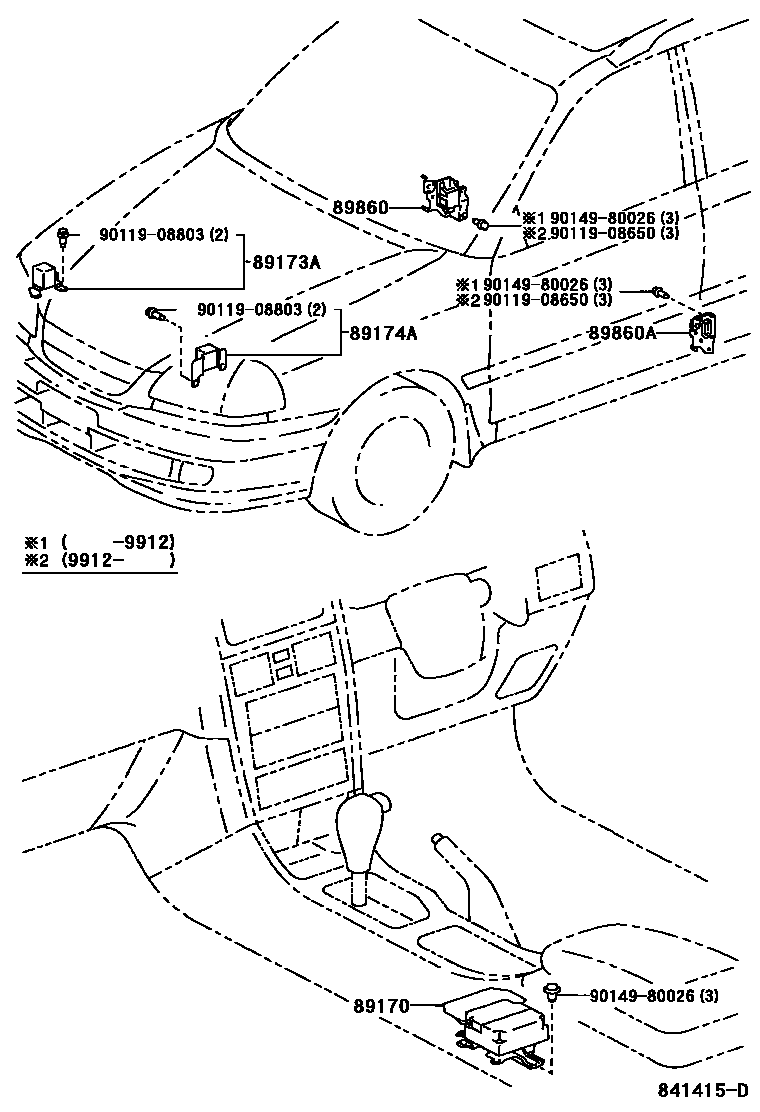 89860

※1 90149-80026 (3)
※2 90119-08650 (3)

90119-08803 (2)

89173A

90119-08803 (2)

89174A

※1 90149-80026 (3)
※2 90119-08650 (3)

89860A

※1 ( -9912)
※2 (9912- )

89170

90149-80026 (3)

841415-D