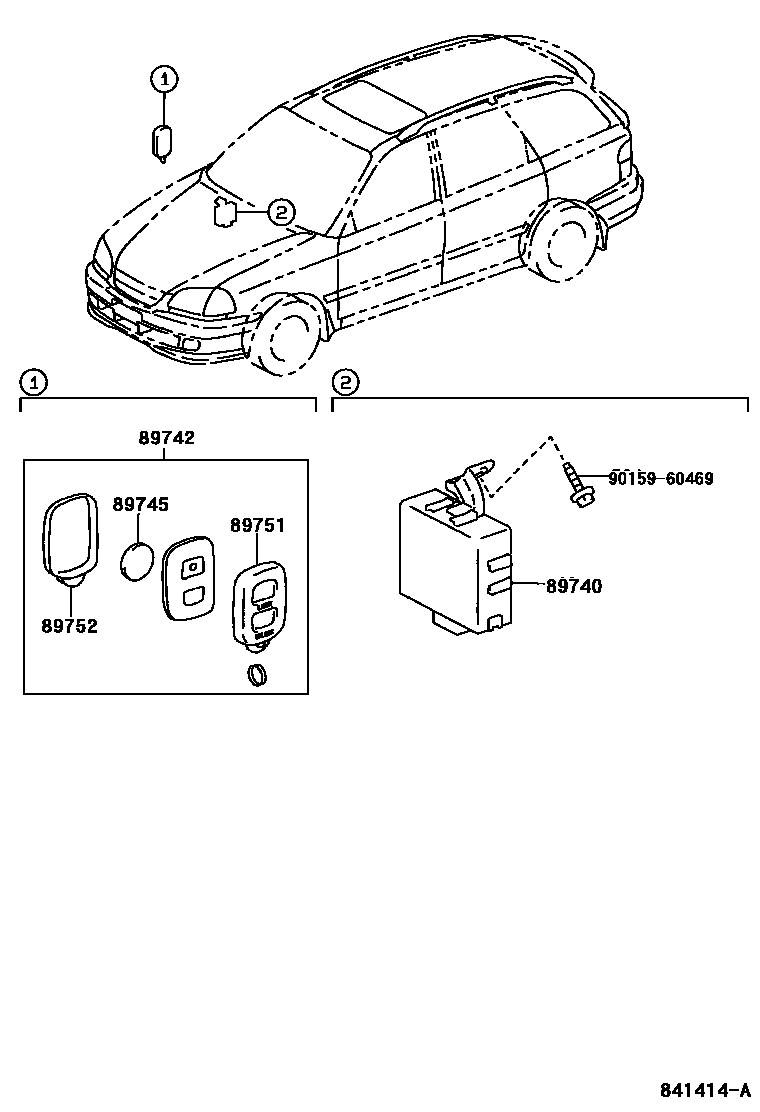 1
2
1
2
89742
89745
89751
89752
90159-60469
89740
841414-A