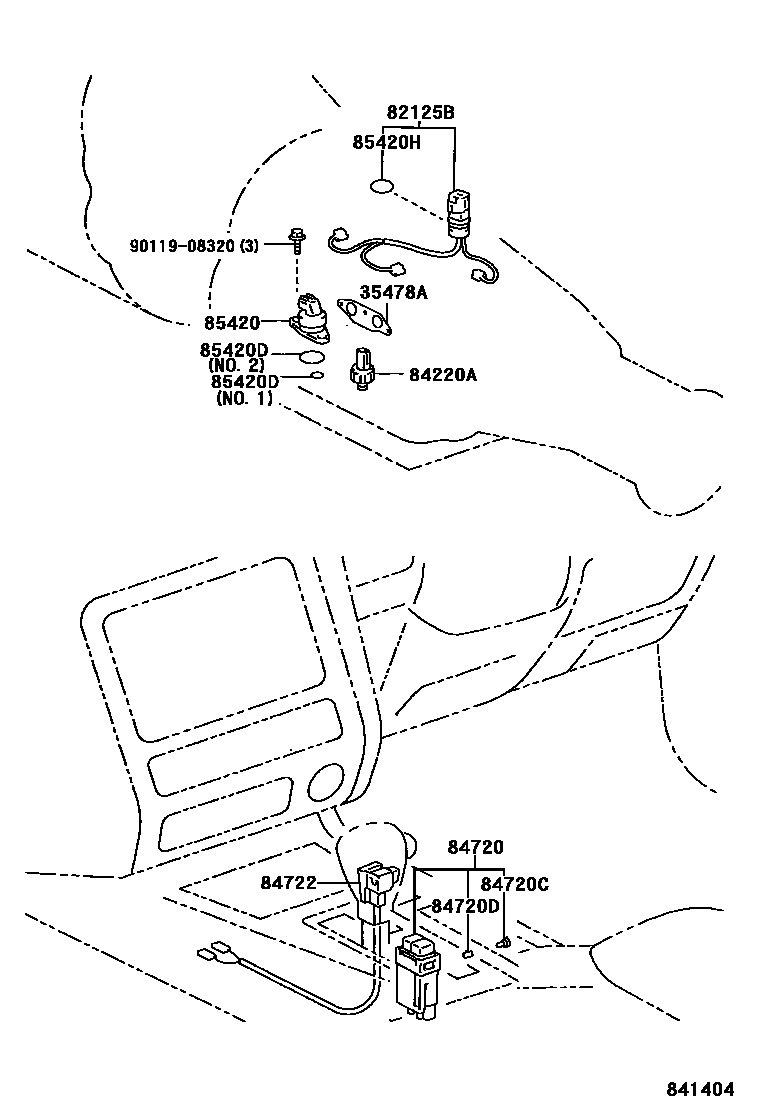 82125B
85420H
90119-08320 (3)
35478A
85420
85420D
(NO. 2)
85420D
(NO. 1)
84220A
84720
84722
84720C
84720D
841404