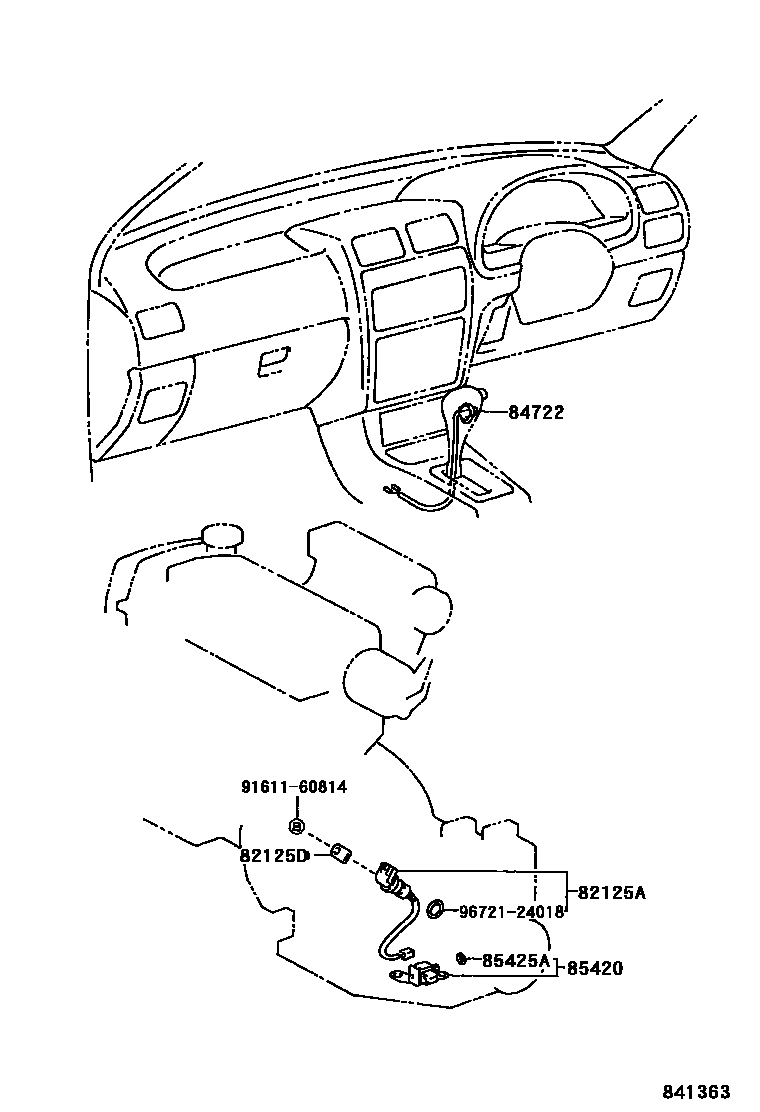 84722

91611-60814

82125D

82125A

96721-24018

85425A

85420

841363